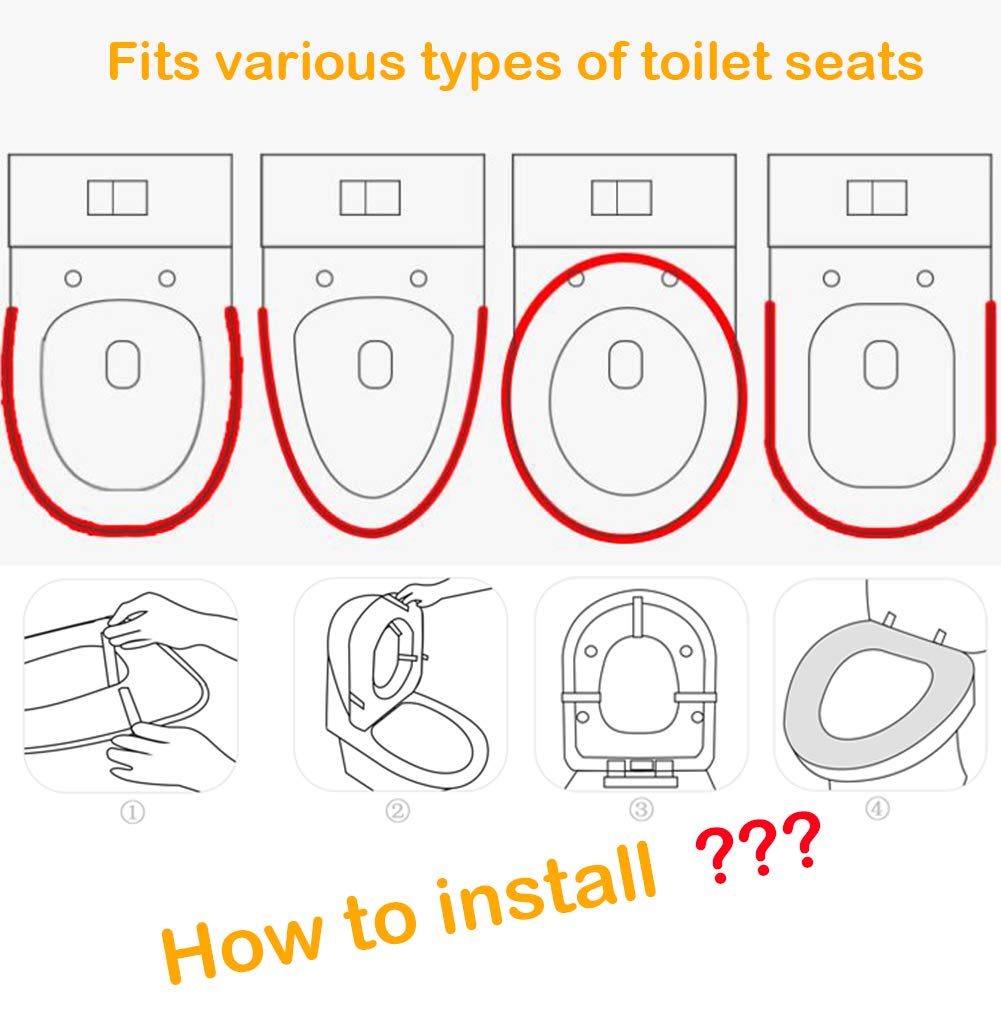 Fits various types of toilet seats

①
②
③
④

How to install ???