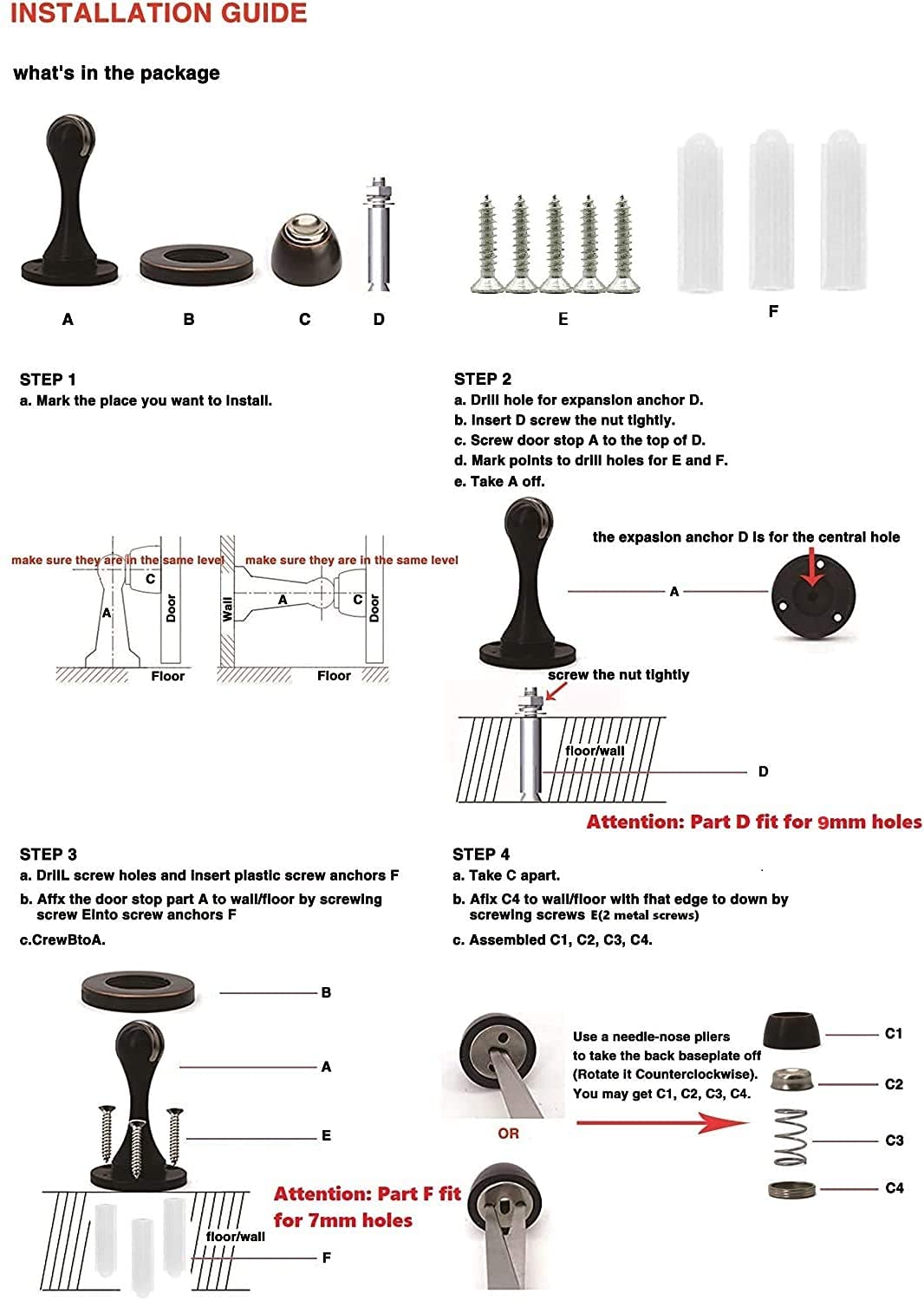 INSTALLATION GUIDE

what's in the package

A B C D E F

STEP 1
a. Mark the place you want to install.

make sure they are in the same level
C
A
Door
Floor

make sure they are in the same level
Wall
A
C
Door
Floor

STEP 2
a. Drill hole for expansion anchor D.
b. Insert D screw the nut tightly.
c. Screw door stop A to the top of D.
d. Mark points to drill holes for E and F.
e. Take A off.

the expasion anchor D is for the central hole
A
screw the nut tightly
floor/wall
D

Attention: Part D fit for 9mm holes

STEP 3
a. DrilL screw holes and insert plastic screw anchors F
b. Affx the door stop part A to wall/floor by screwing screw Einto screw anchors F
c.CrewBtoA.

B
A
E
floor/wall
F

Attention: Part F fit for 7mm holes

STEP 4
a. Take C apart.
b. Afix C4 to wall/floor with fhat edge to down by screwing screws E(2 metal screws)
c. Assembled C1, C2, C3, C4.

Use a needle-nose pliers to take the back baseplate off (Rotate it Counterclockwise). You may get C1, C2, C3, C4.

OR

C1
C2
C3
C4