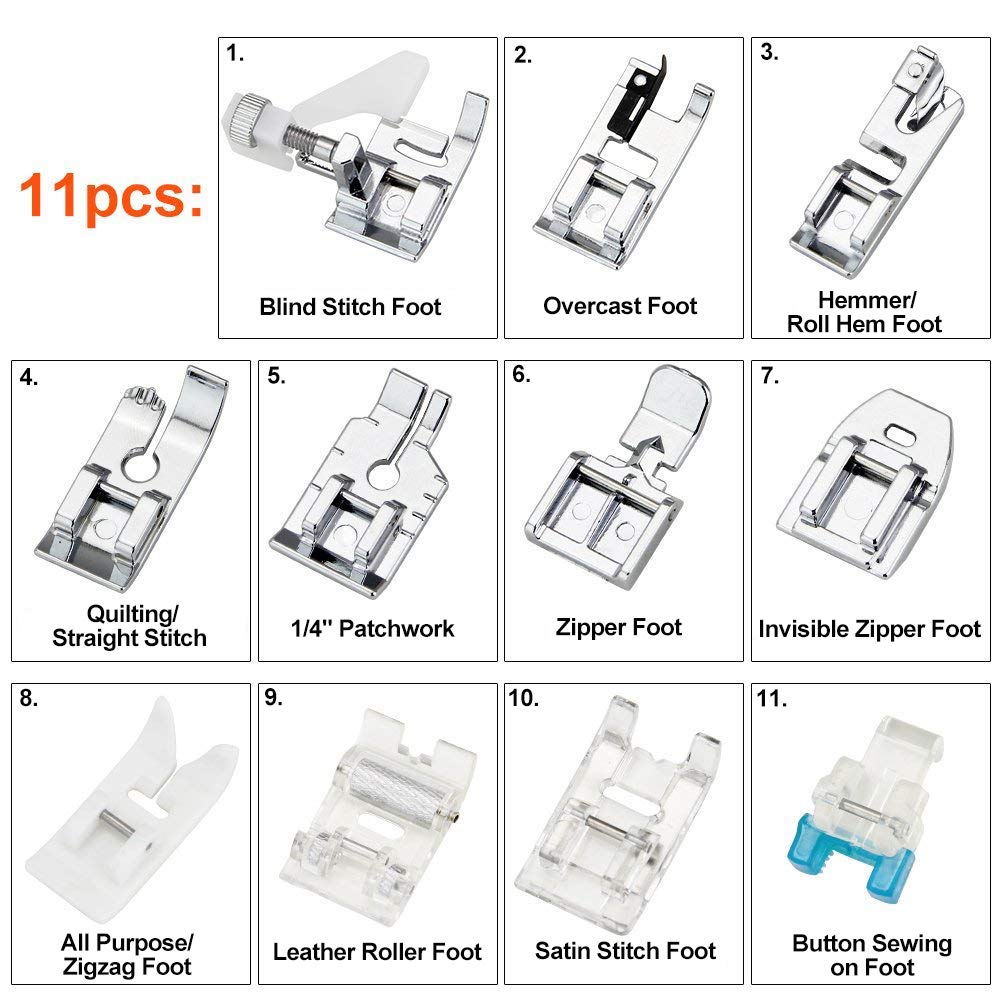 11pcs:

1.
Blind Stitch Foot

2.
Overcast Foot

3.
Hemmer/
Roll Hem Foot

4.
Quilting/
Straight Stitch

5.
1/4'' Patchwork

6.
Zipper Foot

7.
Invisible Zipper Foot

8.
All Purpose/
Zigzag Foot

9.
Leather Roller Foot

10.
Satin Stitch Foot

11.
Button Sewing
on Foot