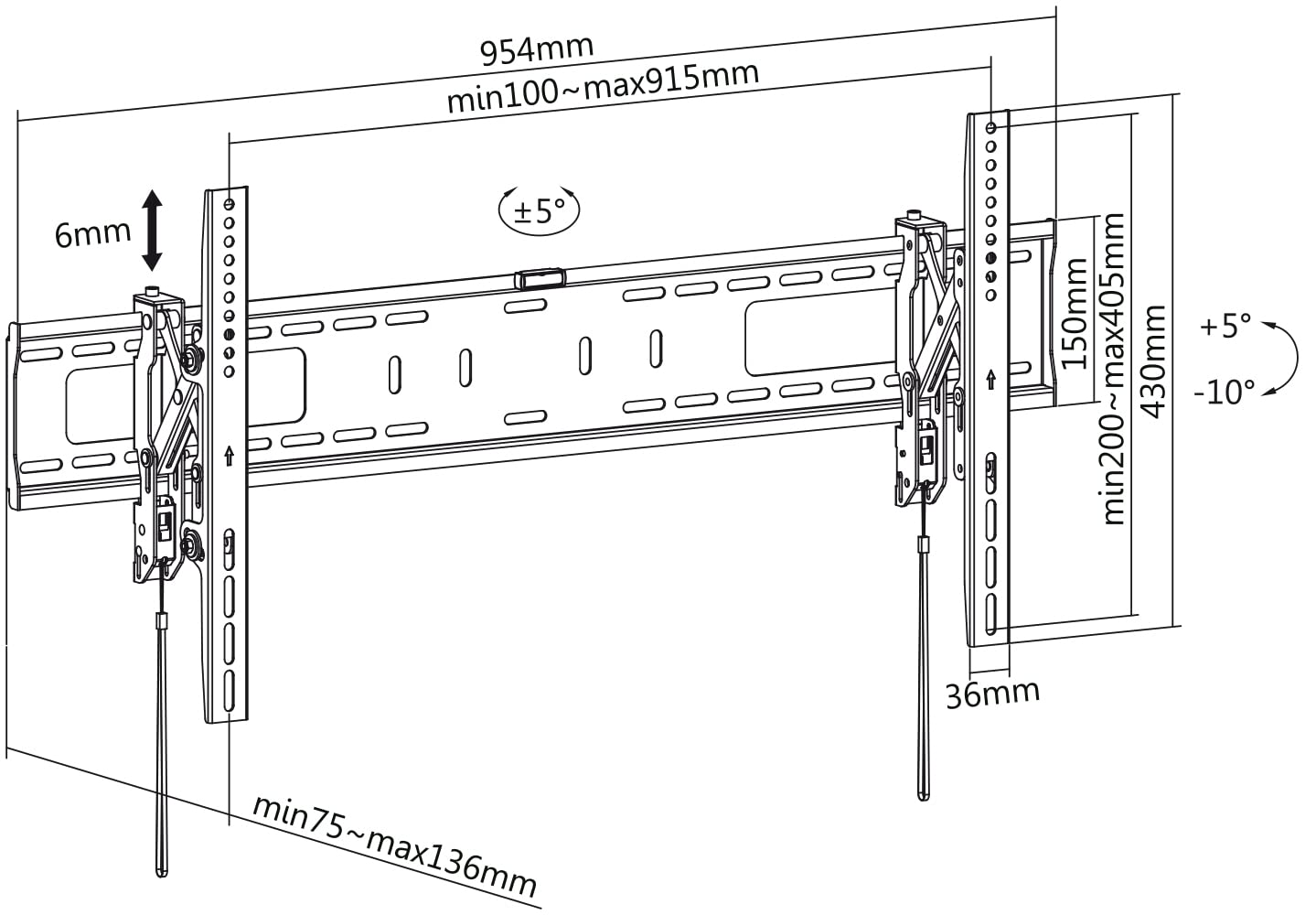 954mm

min100~max915mm

6mm

±5°

150mm

min200~max405mm

430mm

+5°

-10°

36mm

min75~max136mm