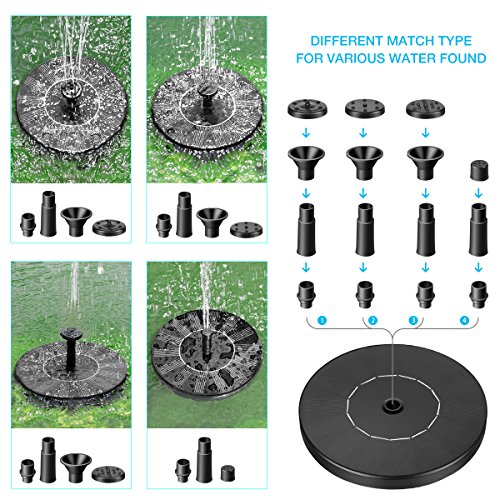 DIFFERENT MATCH TYPE
FOR VARIOUS WATER FOUND

1
2
3
4