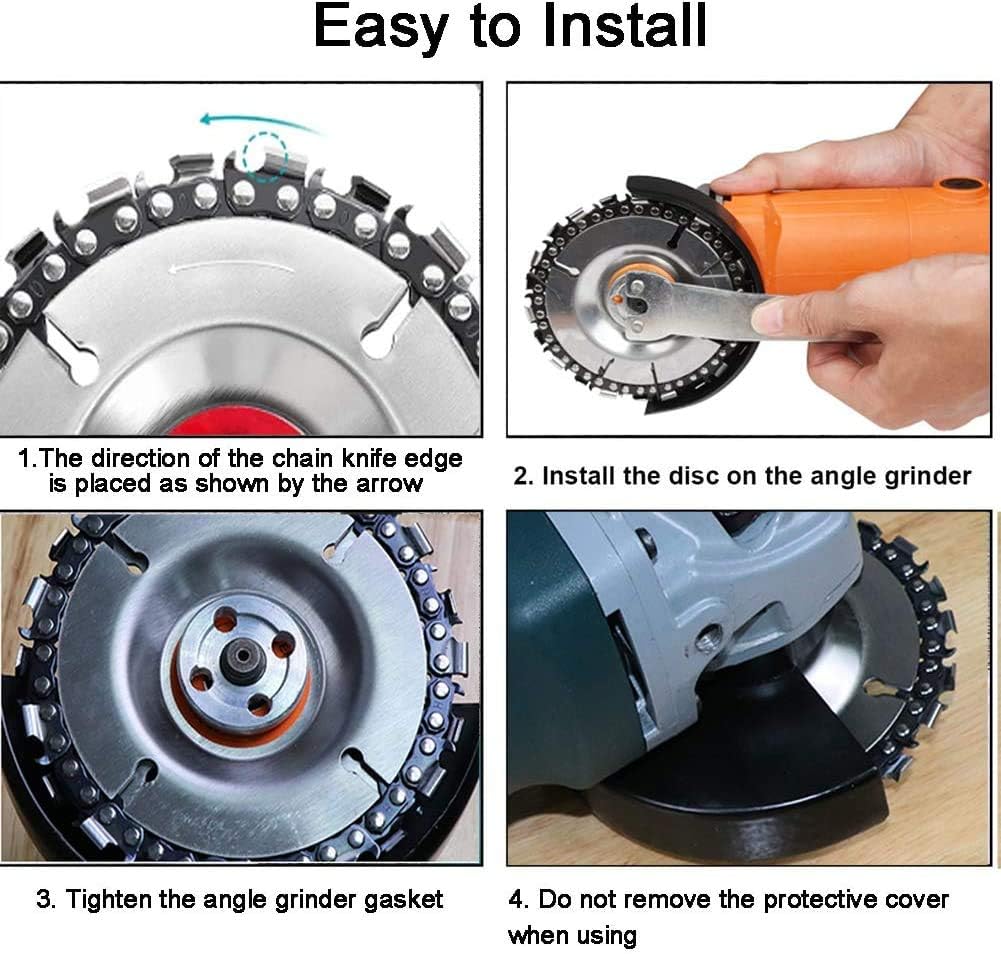 Easy to Install

1.The direction of the chain knife edge is placed as shown by the arrow

2. Install the disc on the angle grinder

3. Tighten the angle grinder gasket

4. Do not remove the protective cover when using