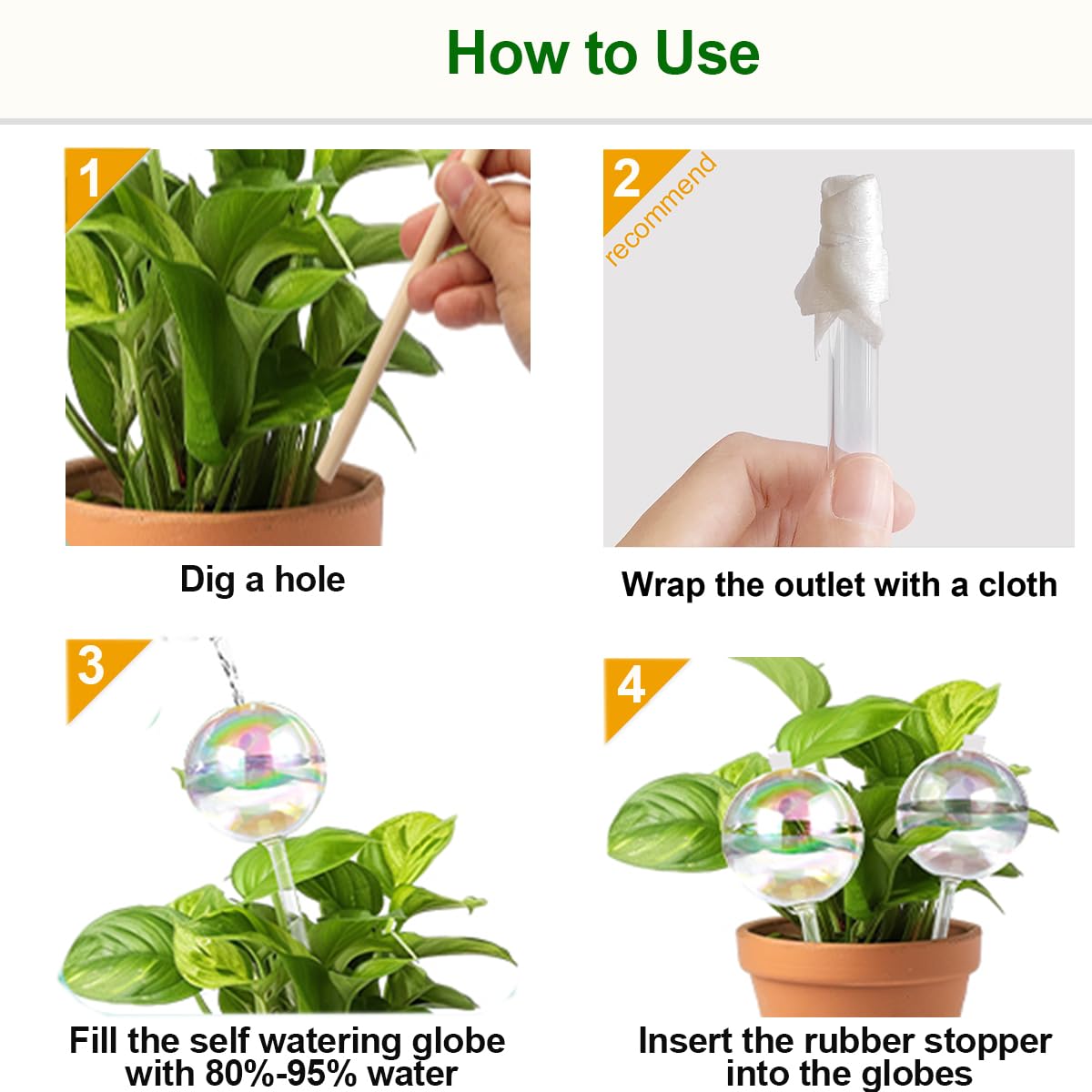 How to Use

1

Dig a hole

2
recommend

Wrap the outlet with a cloth

3

Fill the self watering globe with 80%-95% water

4

Insert the rubber stopper into the globes