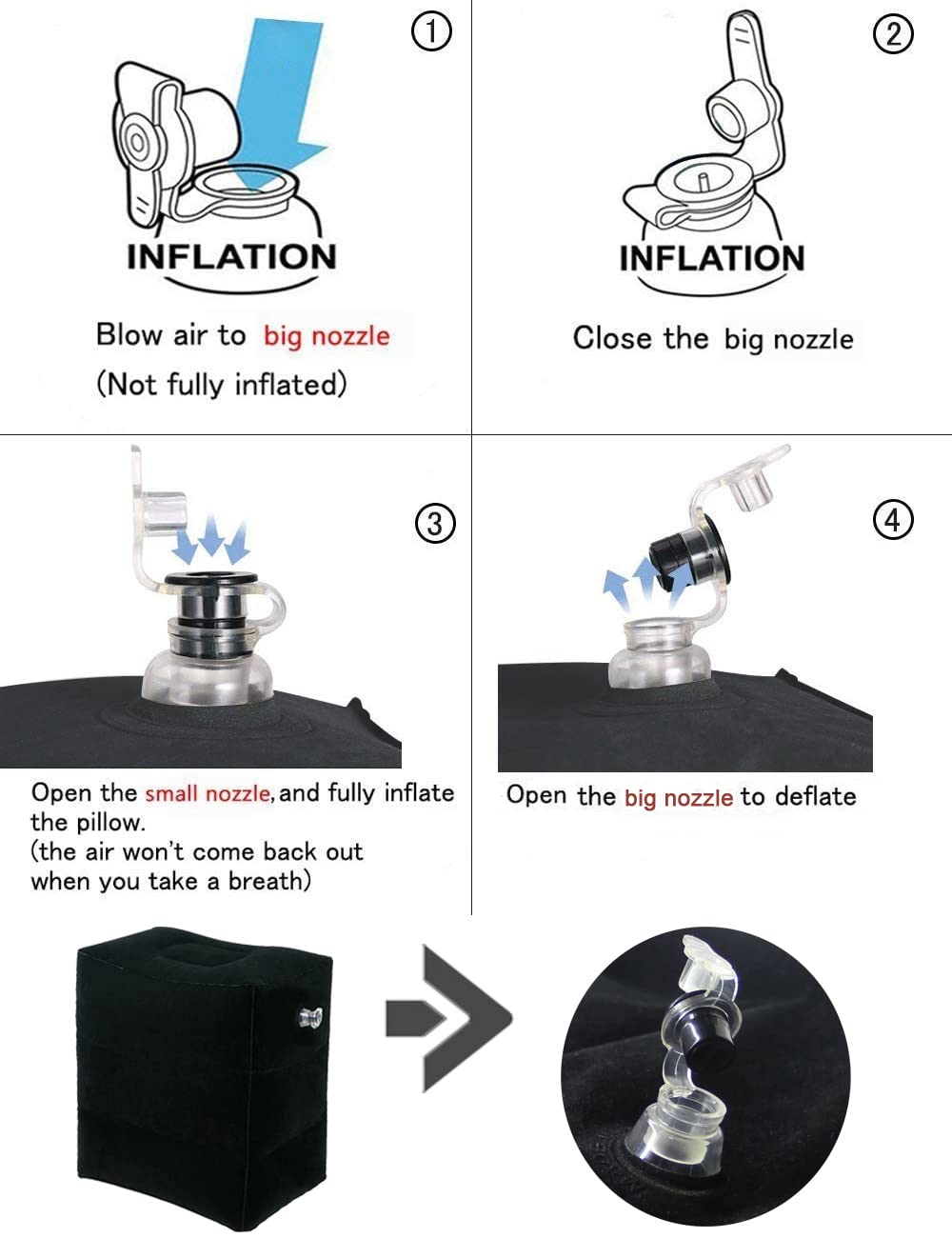 ①

INFLATION

Blow air to big nozzle
(Not fully inflated)

②

INFLATION

Close the big nozzle

③

Open the small nozzle, and fully inflate the pillow.
(the air won't come back out when you take a breath)

④

Open the big nozzle to deflate