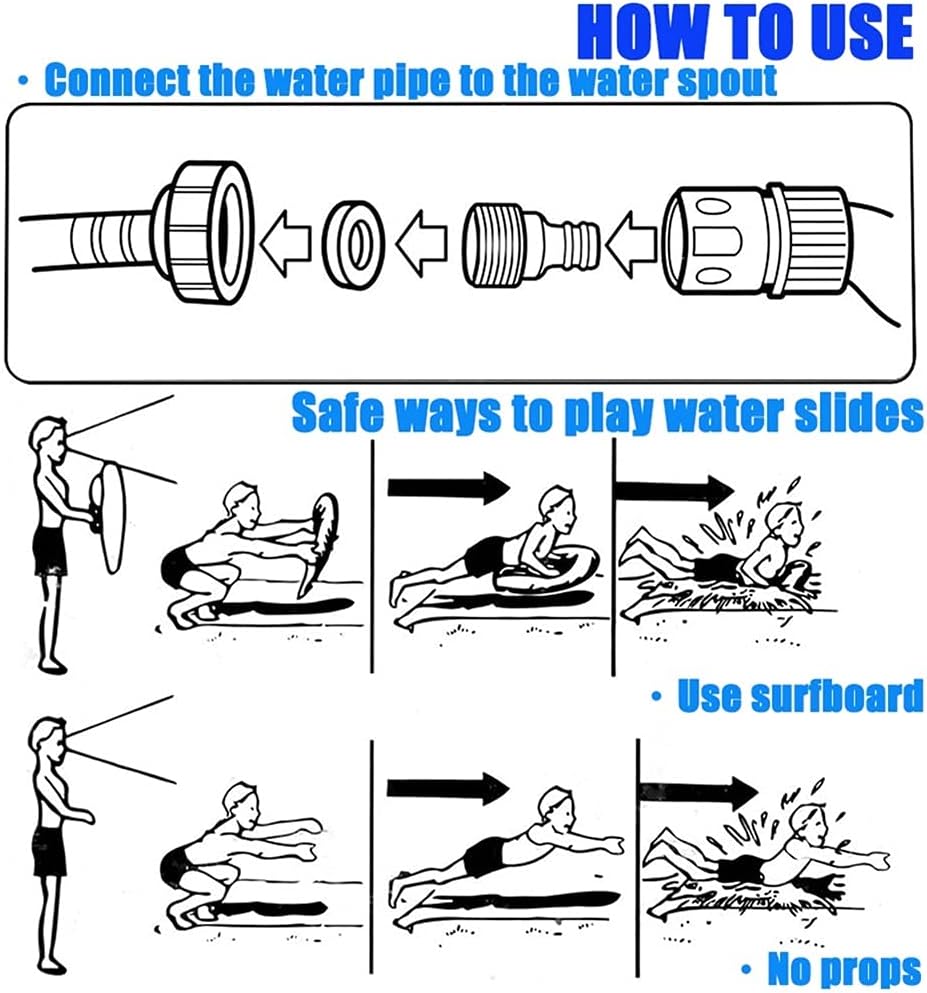 HOW TO USE

· Connect the water pipe to the water spout

Safe ways to play water slides

· Use surfboard

· No props