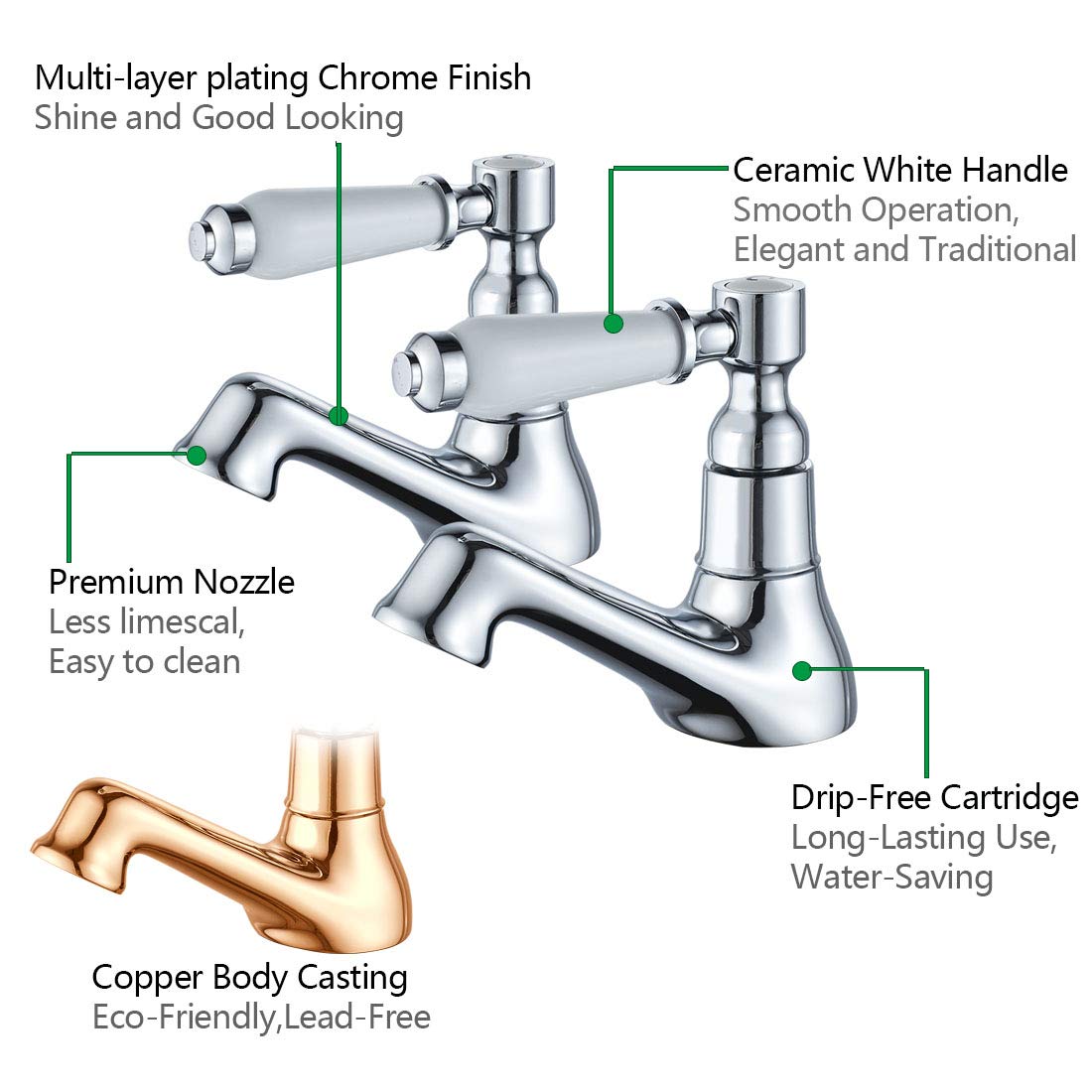 Multi-layer plating Chrome Finish
Shine and Good Looking

Ceramic White Handle
Smooth Operation,
Elegant and Traditional

Premium Nozzle
Less limescal,
Easy to clean

Drip-Free Cartridge
Long-Lasting Use,
Water-Saving

Copper Body Casting
Eco-Friendly,Lead-Free