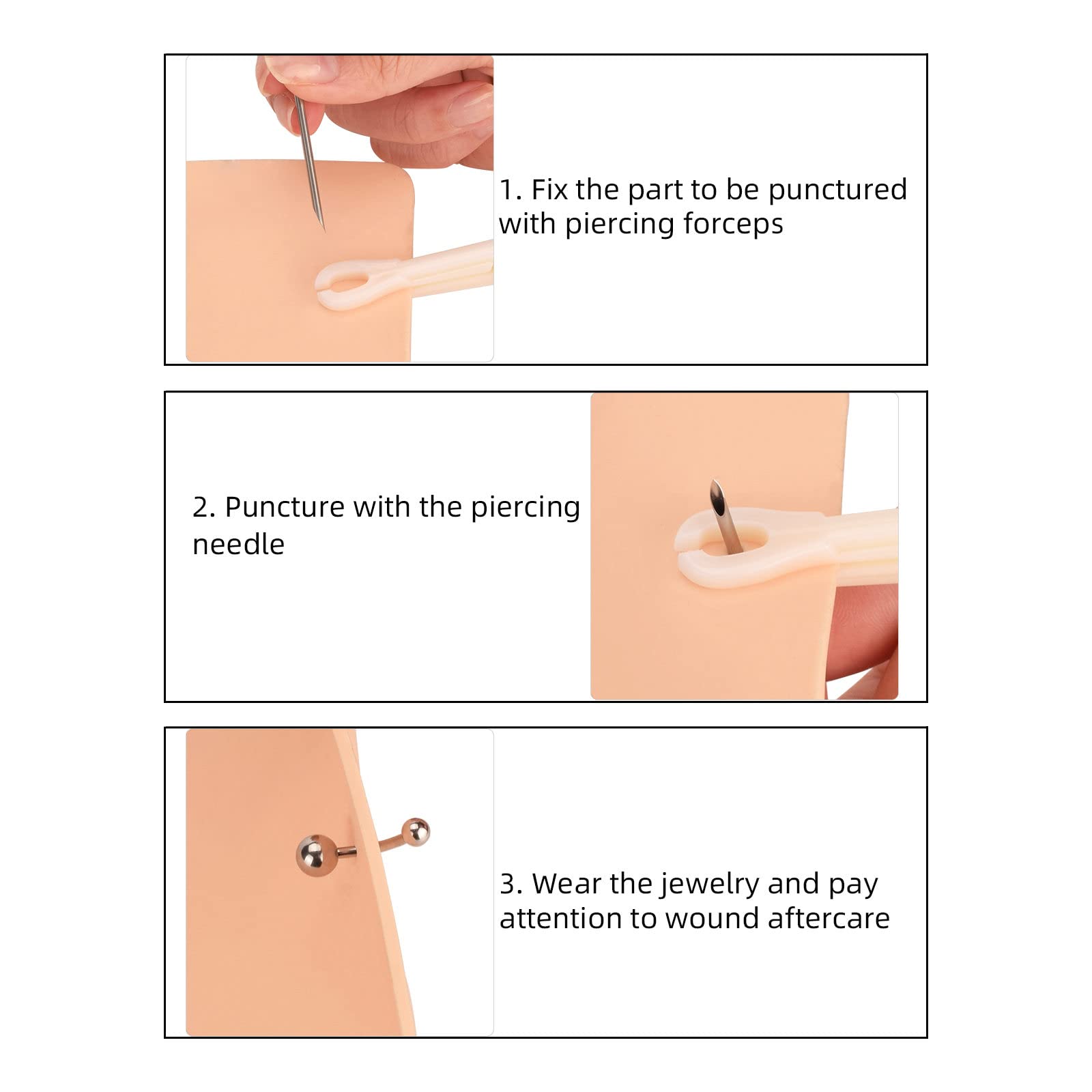 1. Fix the part to be punctured with piercing forceps

2. Puncture with the piercing needle

3. Wear the jewelry and pay attention to wound aftercare