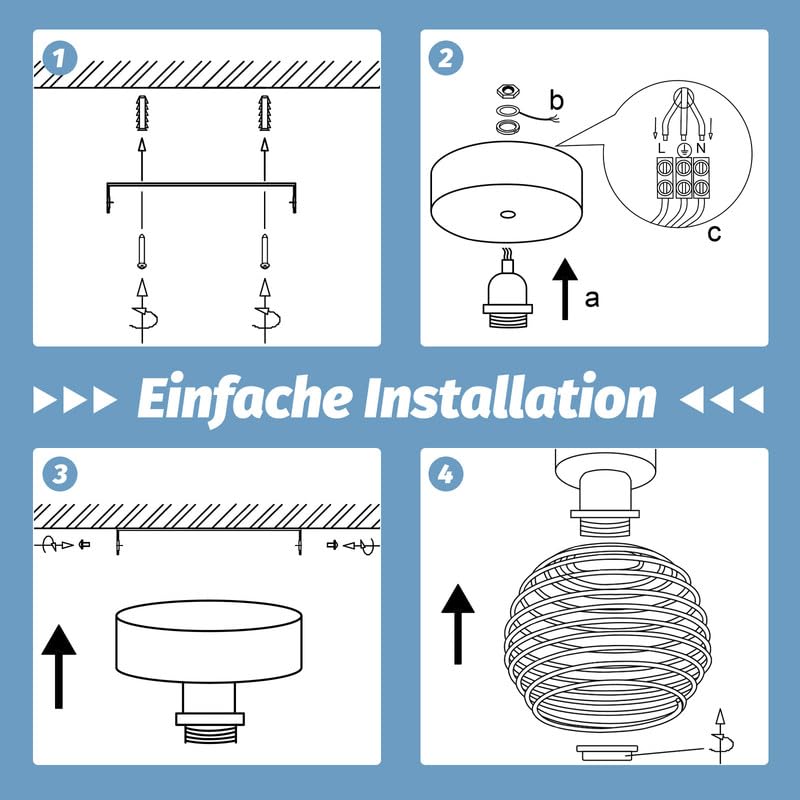 1

2

b

L N

c

a

Einfache Installation

3

4