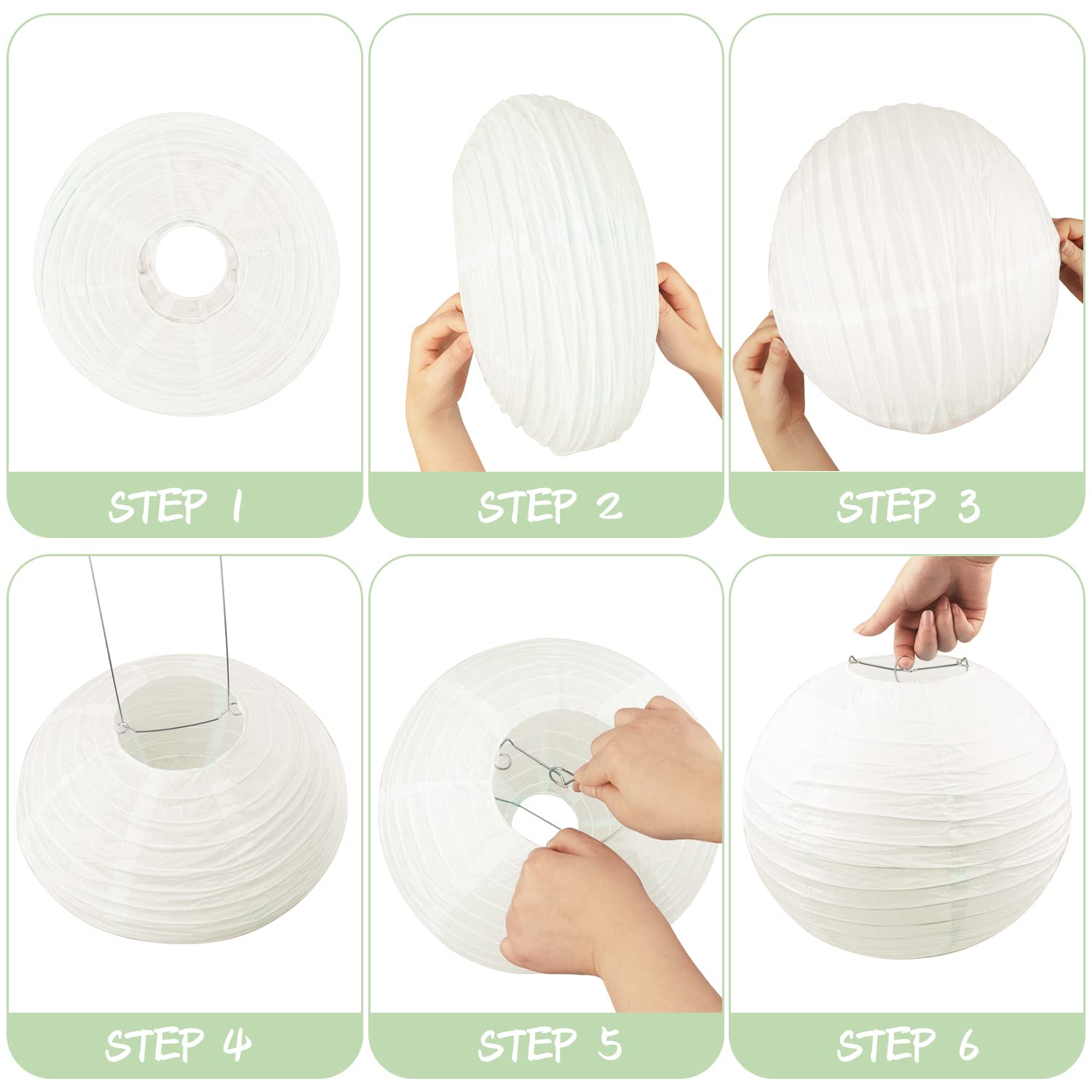 STEP 1

STEP 2

STEP 3

STEP 4

STEP 5

STEP 6