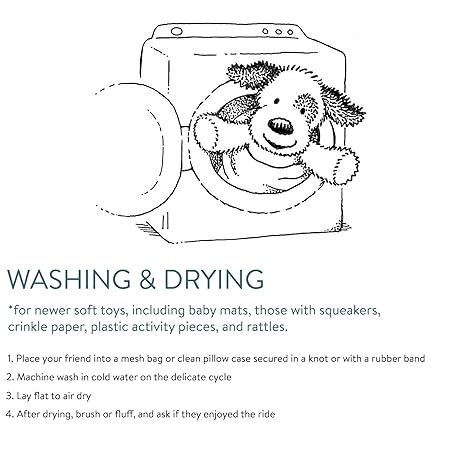 WASHING & DRYING

*for newer soft toys, including baby mats, those with squeakers, crinkle paper, plastic activity pieces, and rattles.

1. Place your friend into a mesh bag or clean pillow case secured in a knot or with a rubber band
2. Machine wash in cold water on the delicate cycle
3. Lay flat to air dry
4. After drying, brush or fluff, and ask if they enjoyed the ride