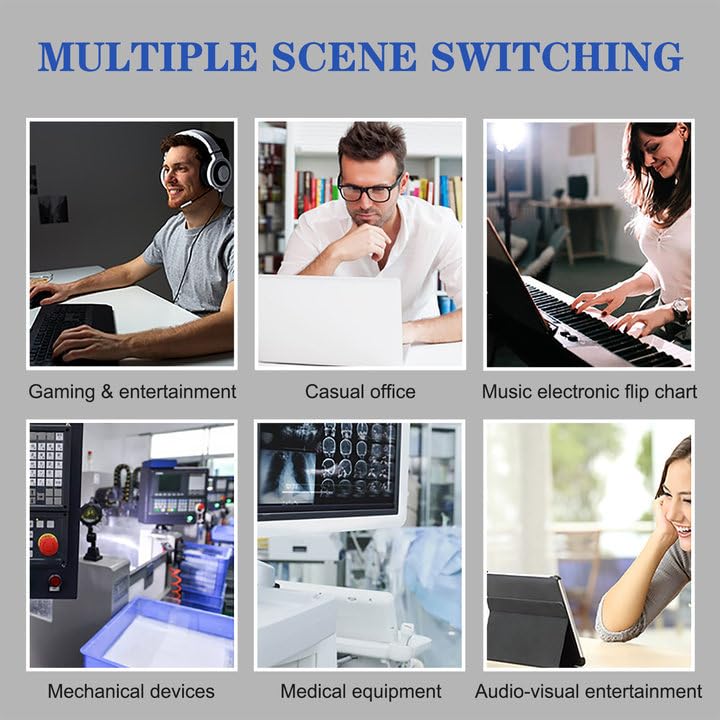 MULTIPLE SCENE SWITCHING

Gaming & entertainment

Casual office

Music electronic flip chart

Mechanical devices

Medical equipment

Audio-visual entertainment