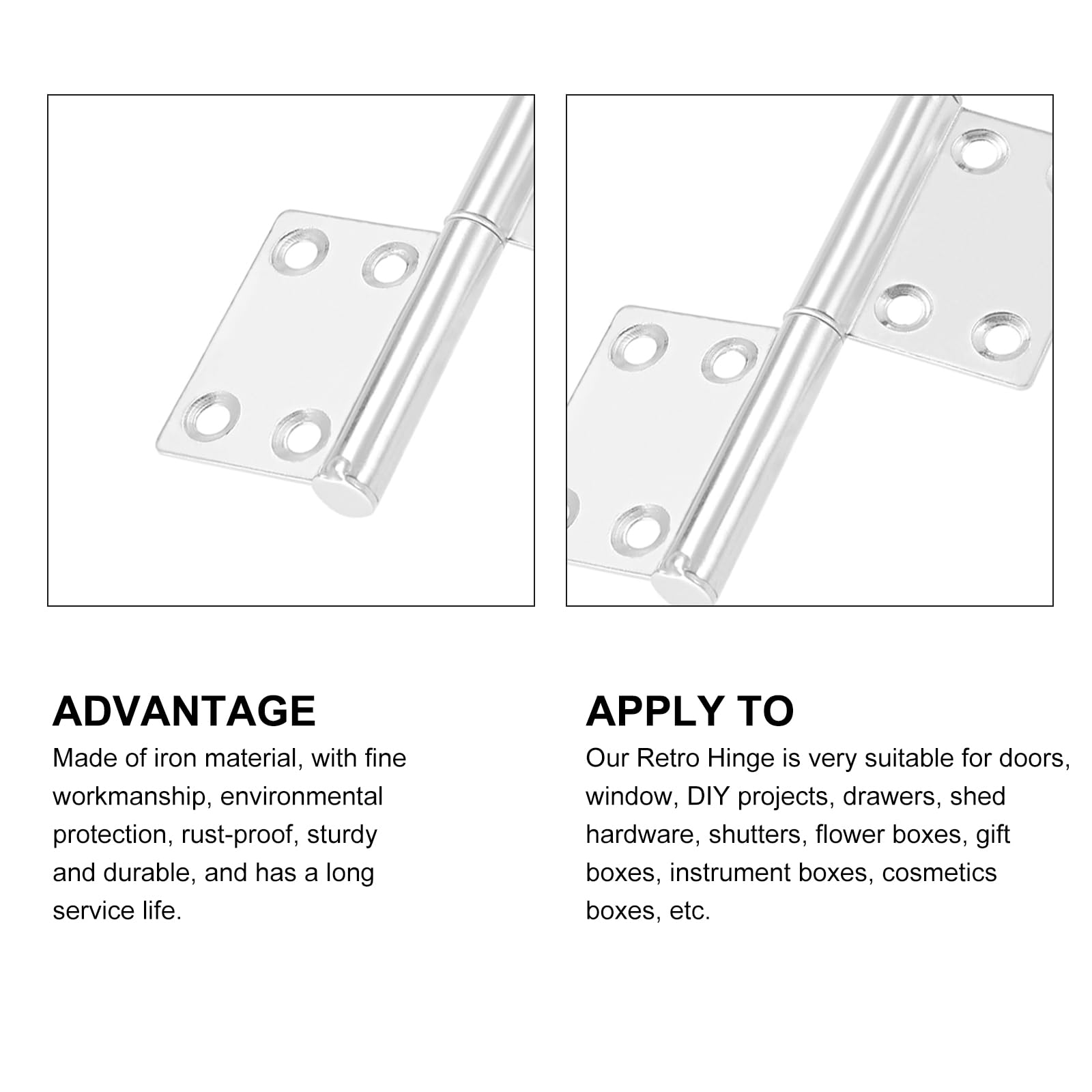 ADVANTAGE

Made of iron material, with fine workmanship, environmental protection, rust-proof, sturdy and durable, and has a long service life.

APPLY TO

Our Retro Hinge is very suitable for doors, window, DIY projects, drawers, shed hardware, shutters, flower boxes, gift boxes, instrument boxes, cosmetics boxes, etc.