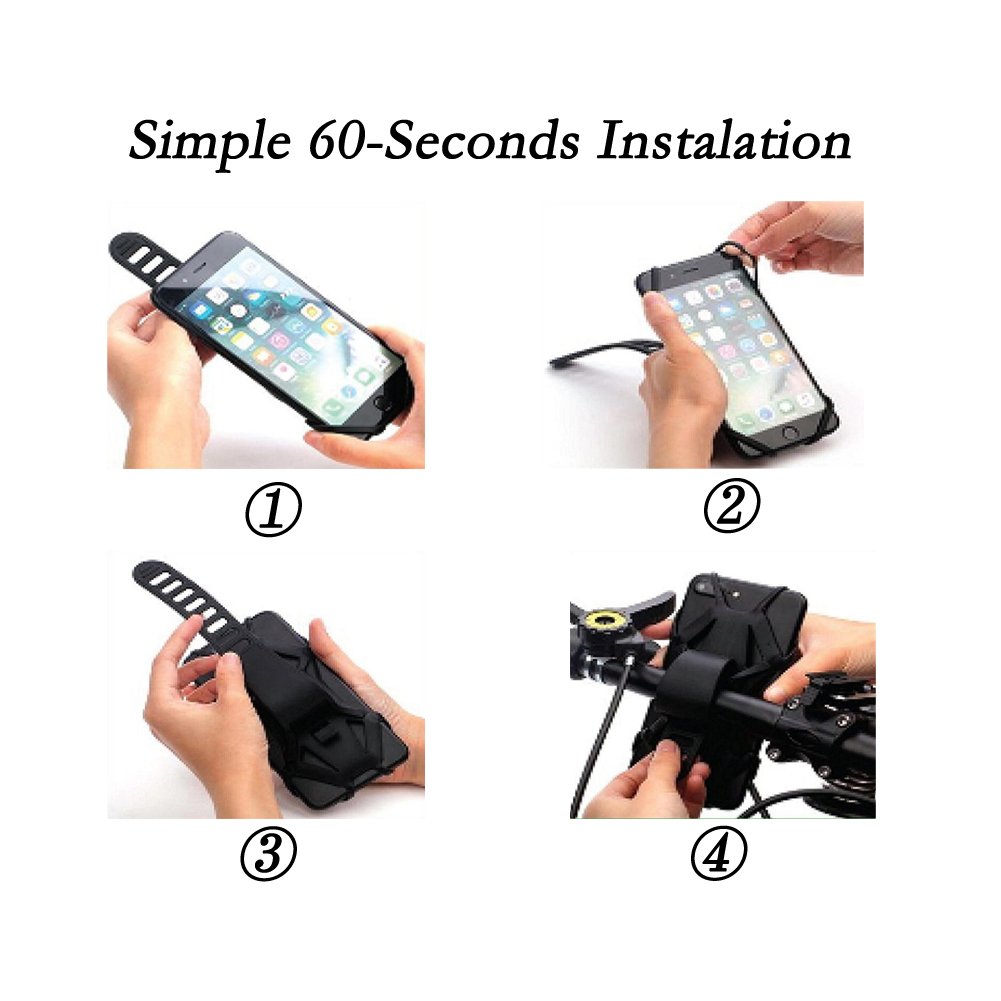 Simple 60-Seconds Instalation

①

②

③

④