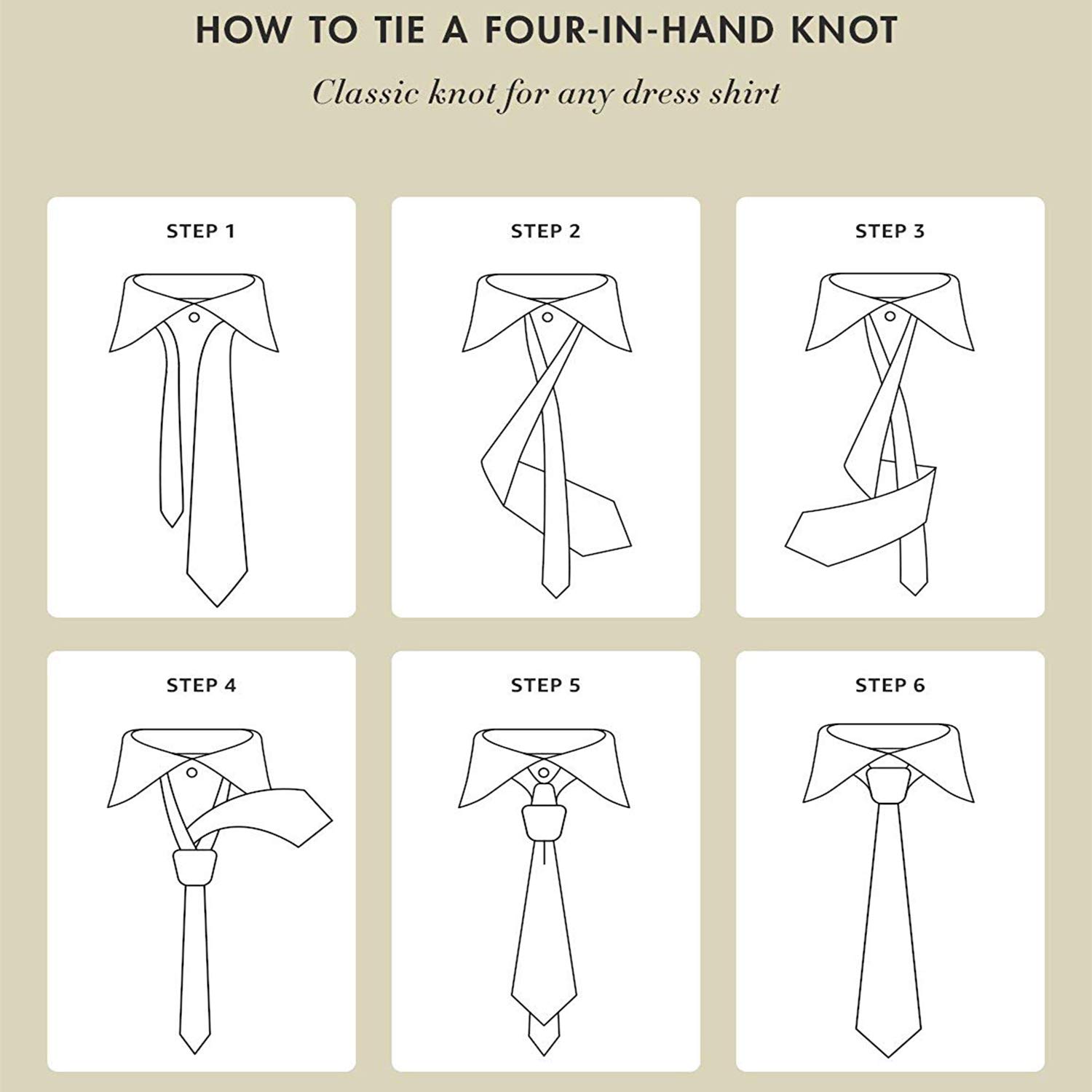 HOW TO TIE A FOUR-IN-HAND KNOT

Classic knot for any dress shirt

STEP 1

STEP 2

STEP 3

STEP 4

STEP 5

STEP 6