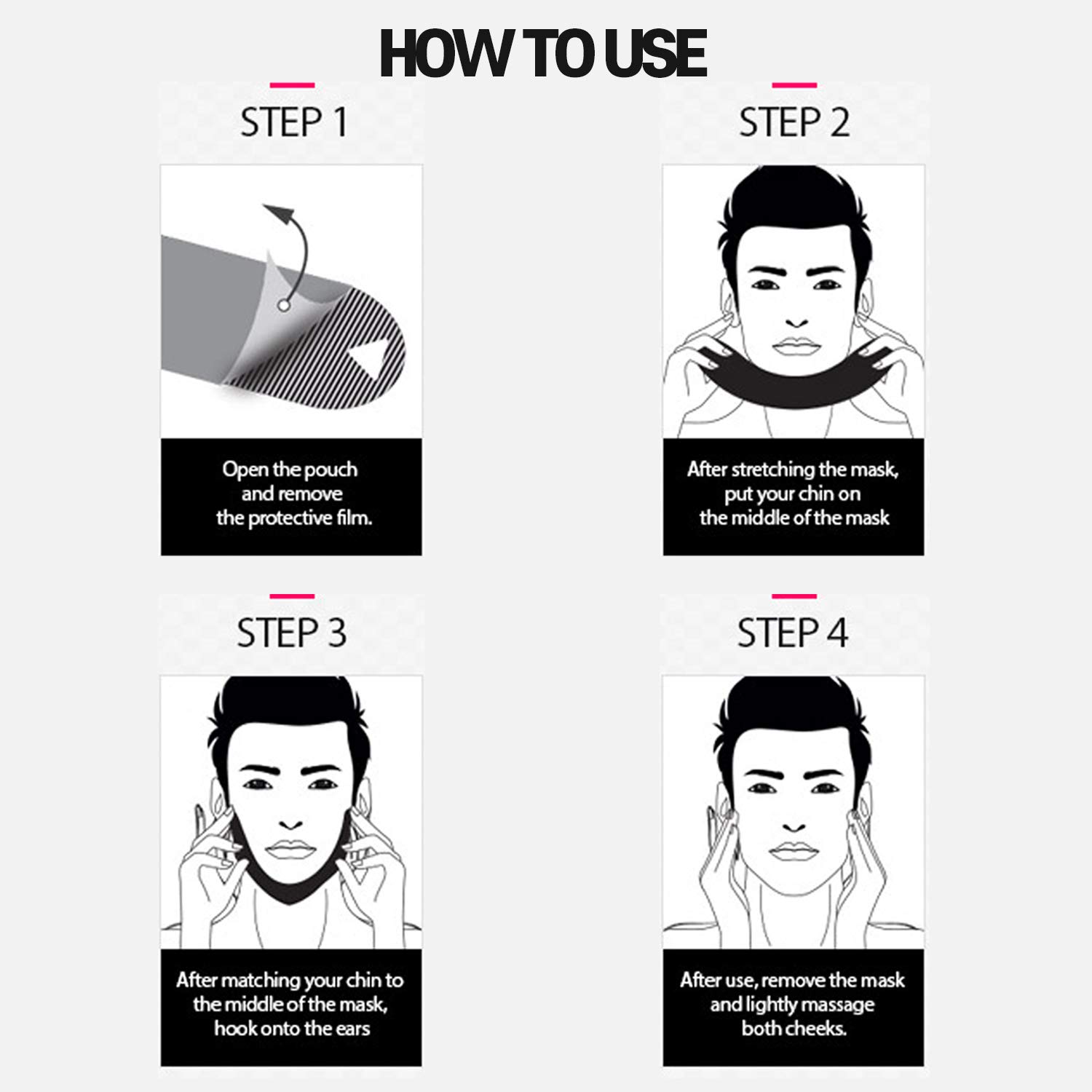 HOW TO USE

STEP 1

Open the pouch and remove the protective film.

STEP 2

After stretching the mask, put your chin on the middle of the mask

STEP 3

After matching your chin to the middle of the mask, hook onto the ears

STEP 4

After use, remove the mask and lightly massage both cheeks.