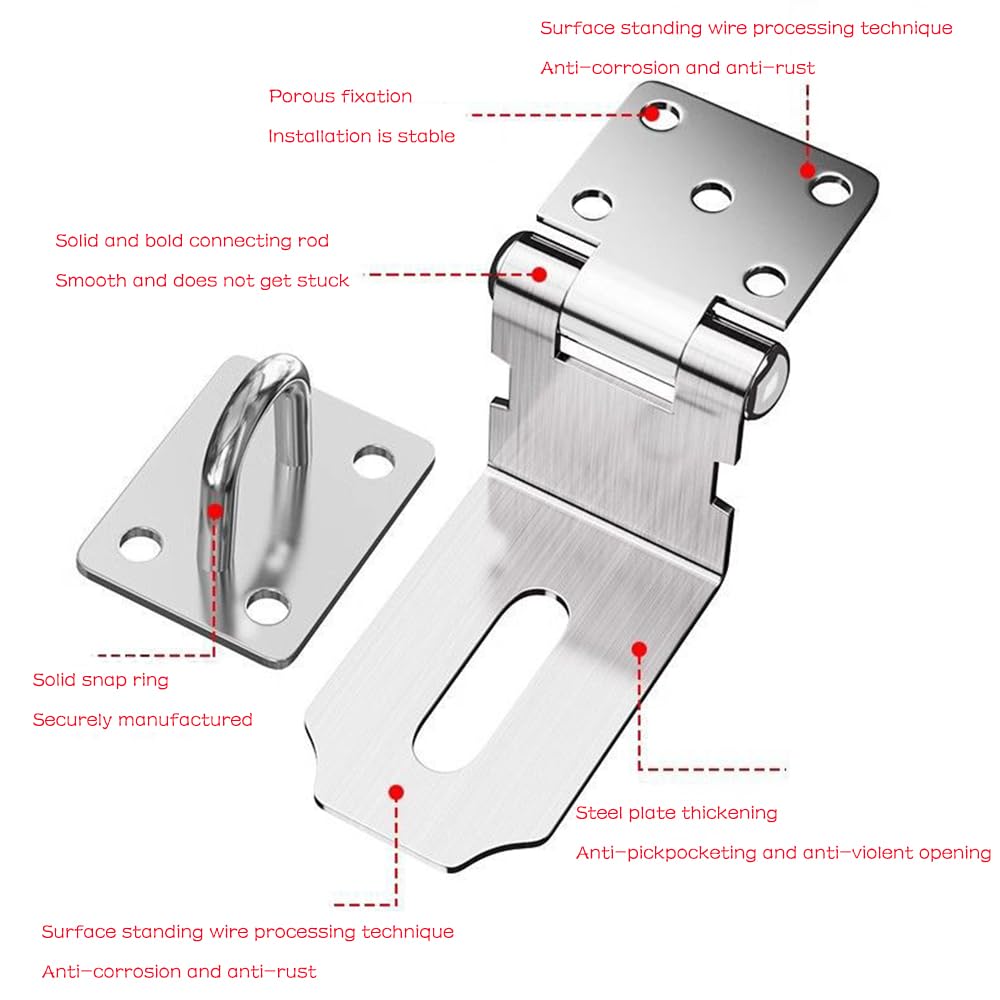 Surface standing wire processing technique

Anti-corrosion and anti-rust

Porous fixation

Installation is stable

Solid and bold connecting rod

Smooth and does not get stuck

Solid snap ring

Securely manufactured

Steel plate thickening

Anti-pickpocketing and anti-violent opening

Surface standing wire processing technique

Anti-corrosion and anti-rust