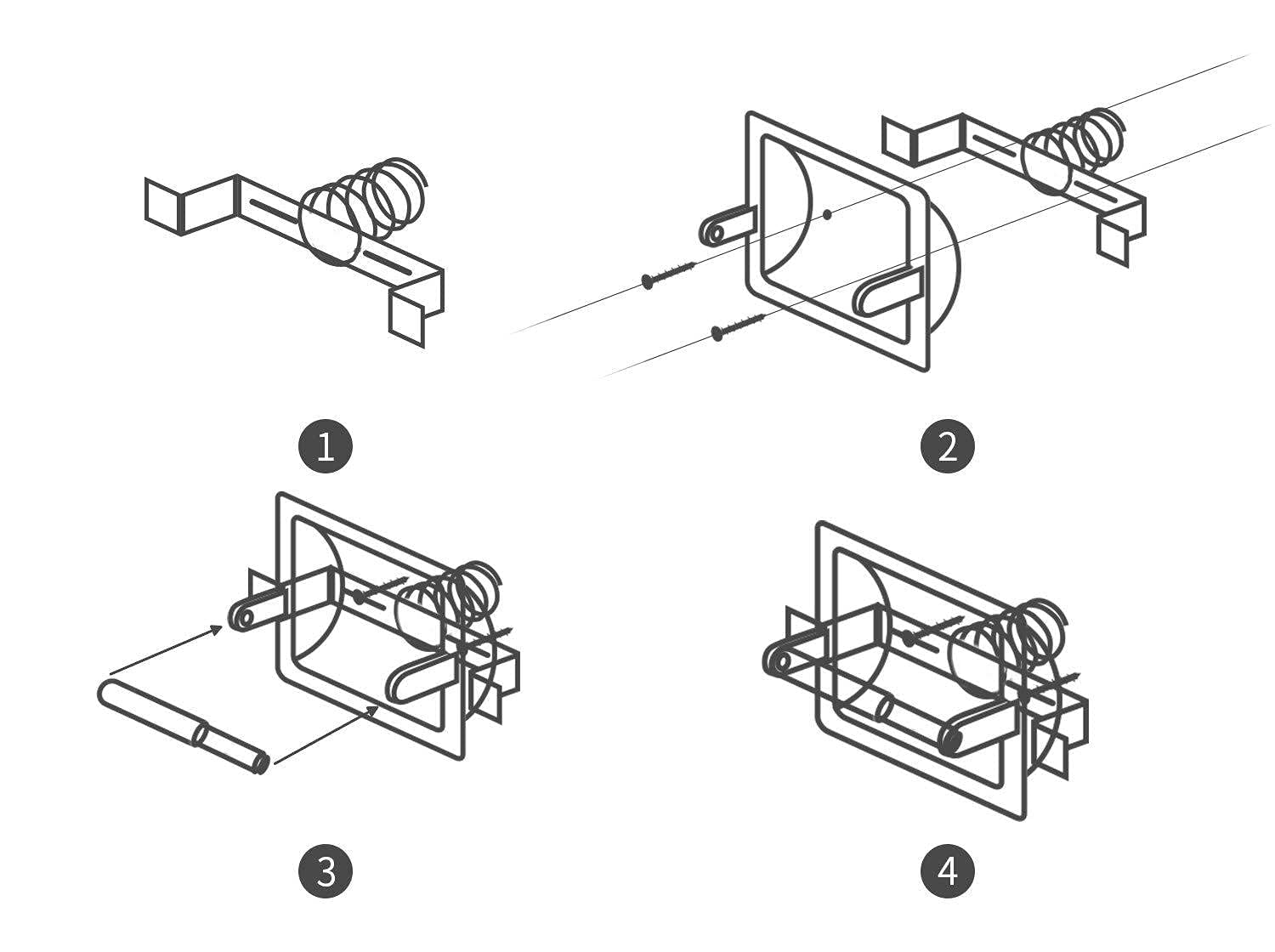 1

2

3

4