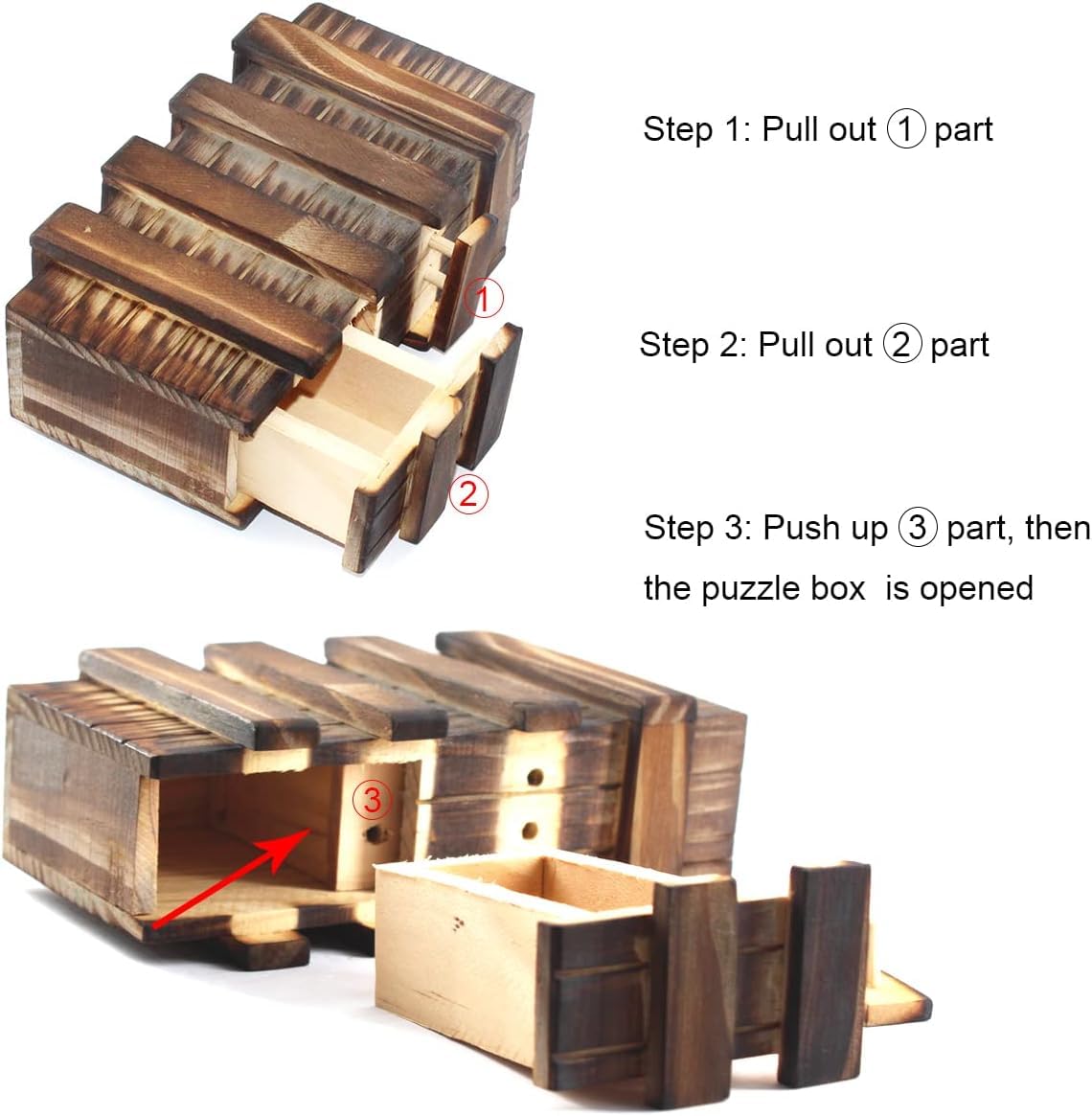 ①

②

Step 1: Pull out ① part

Step 2: Pull out ② part

Step 3: Push up ③ part, then the puzzle box is opened

③