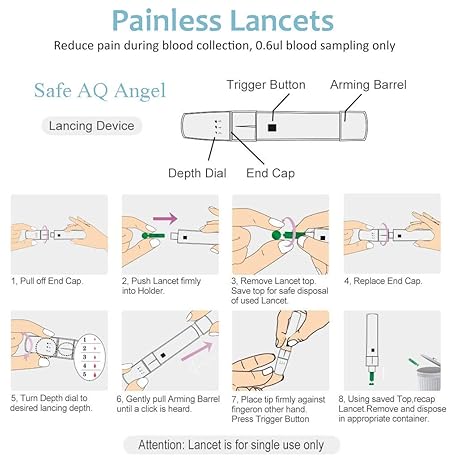 Painless Lancets
Reduce pain during blood collection, 0.6ul blood sampling only

Safe AQ Angel

Lancing Device

Trigger Button
Arming Barrel
Depth Dial
End Cap

1, Pull off End Cap.

2, Push Lancet firmly into Holder.

3, Remove Lancet top. Save top for safe disposal of used Lancet.

4, Replace End Cap.

1
2
3
4
5

5, Turn Depth dial to desired lancing depth.

6, Gently pull Arming Barrel until a click is heard.

7, Place tip firmly against fingeron other hand. Press Trigger Button

8, Using saved Top,recap Lancet.Remove and dispose in appropriate container.

Attention: Lancet is for single use only