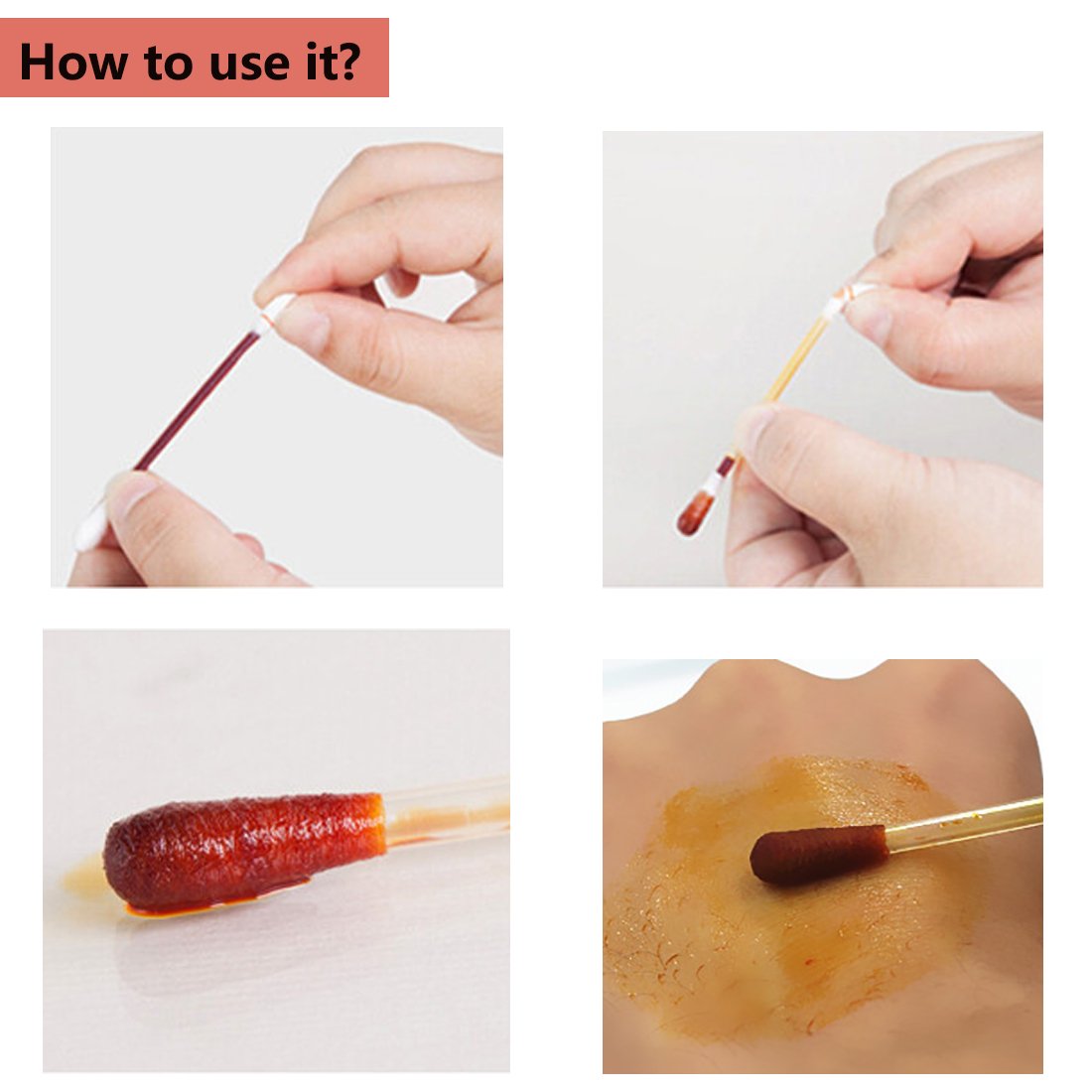 How to use it?