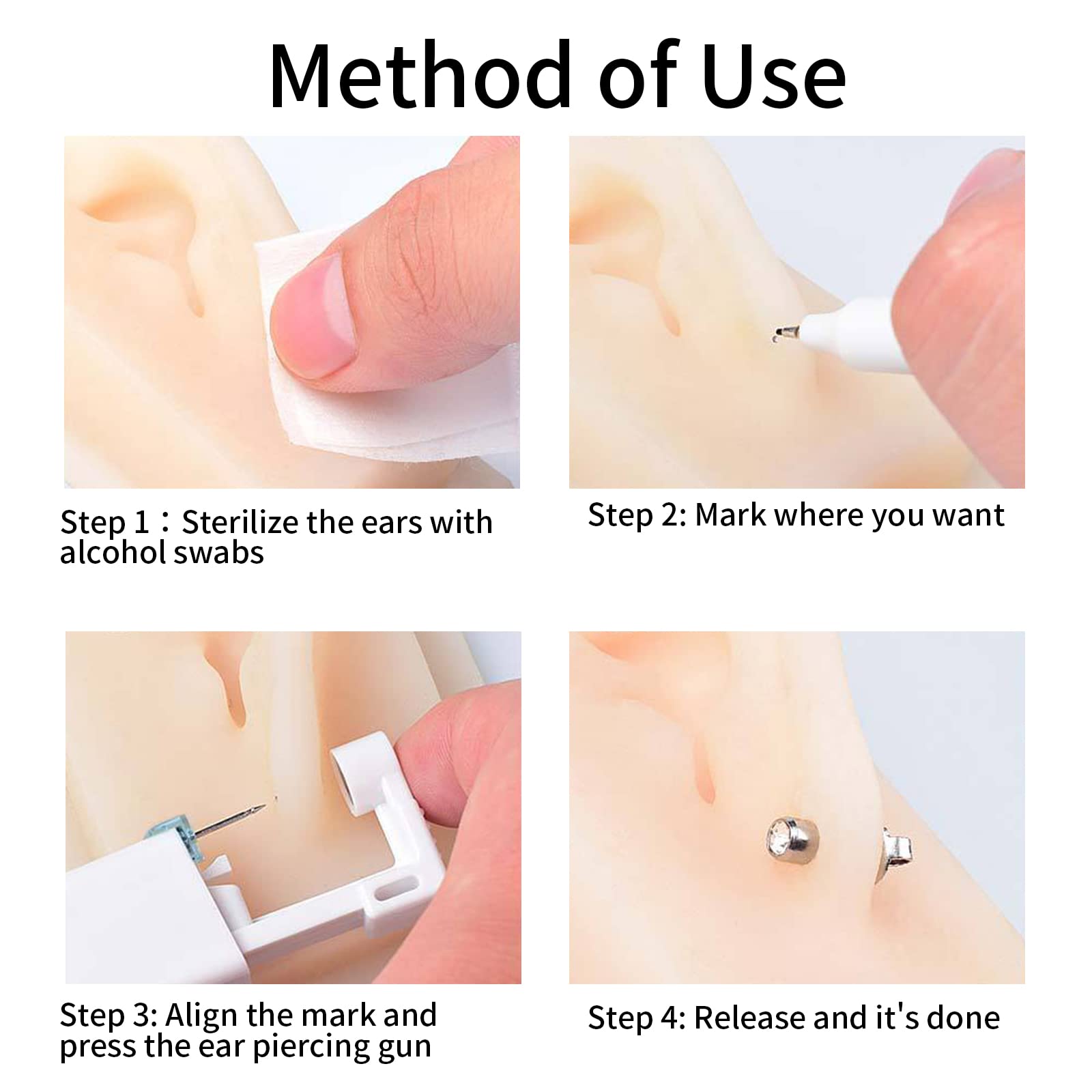 Method of Use

Step 1：Sterilize the ears with alcohol swabs

Step 2: Mark where you want

Step 3: Align the mark and press the ear piercing gun

Step 4: Release and it's done