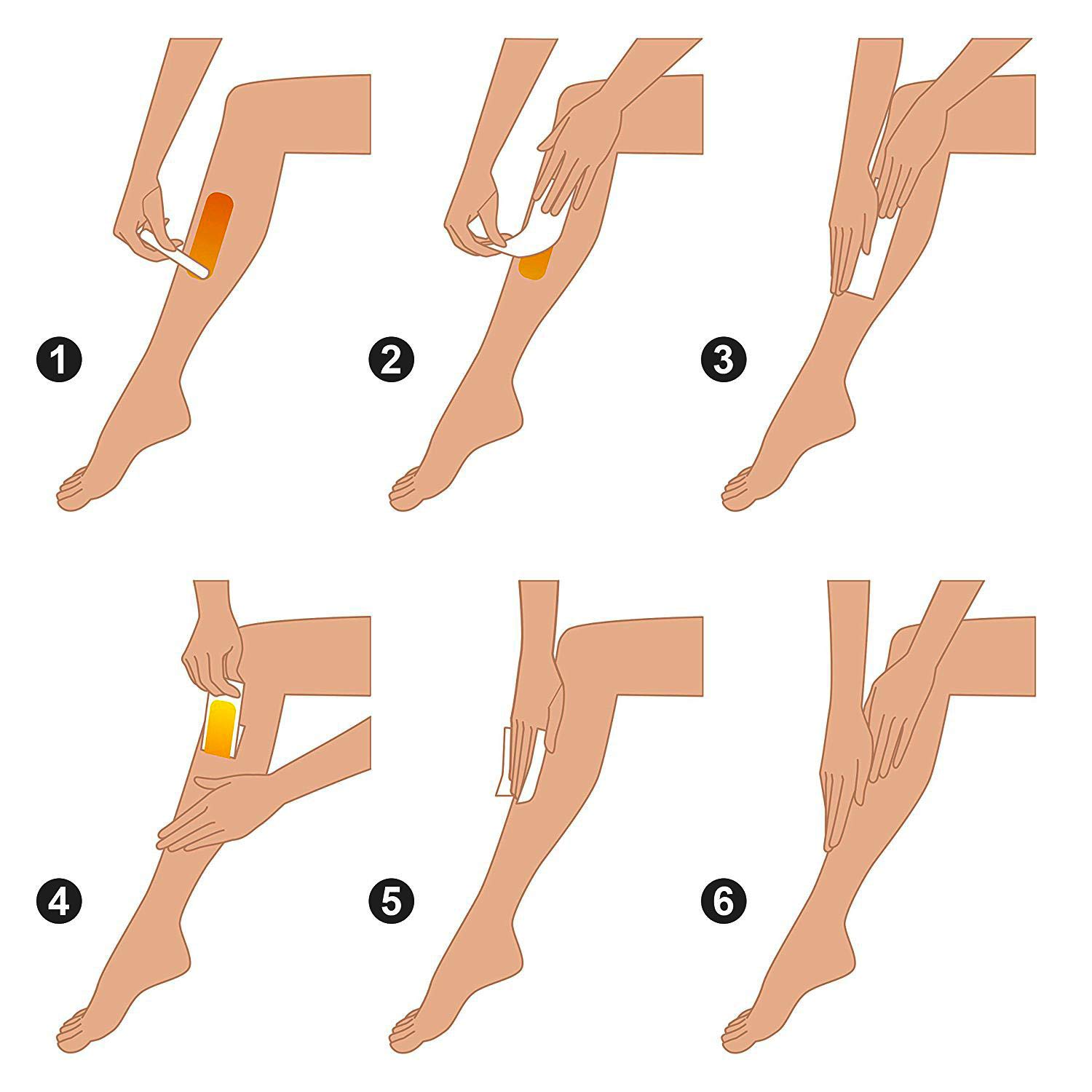 1
2
3
4
5
6