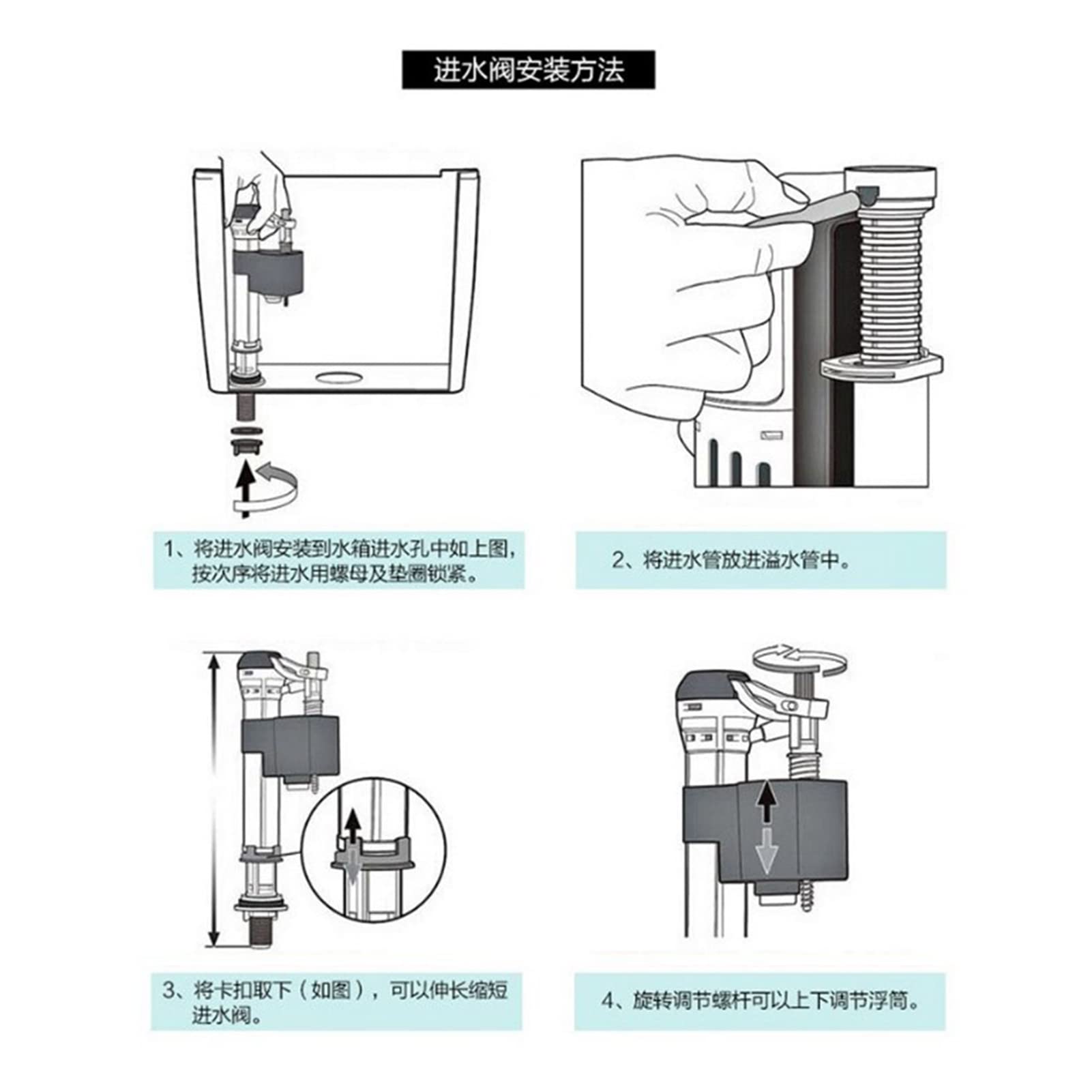 进水阀安装方法

1、将进水阀安装到水箱进水孔中如上图，按次序将进水用螺母及垫圈锁紧。

2、将进水管放进溢水管中。

3、将卡扣取下（如图），可以伸长缩短进水阀。

4、旋转调节螺杆可以上下调节浮筒。