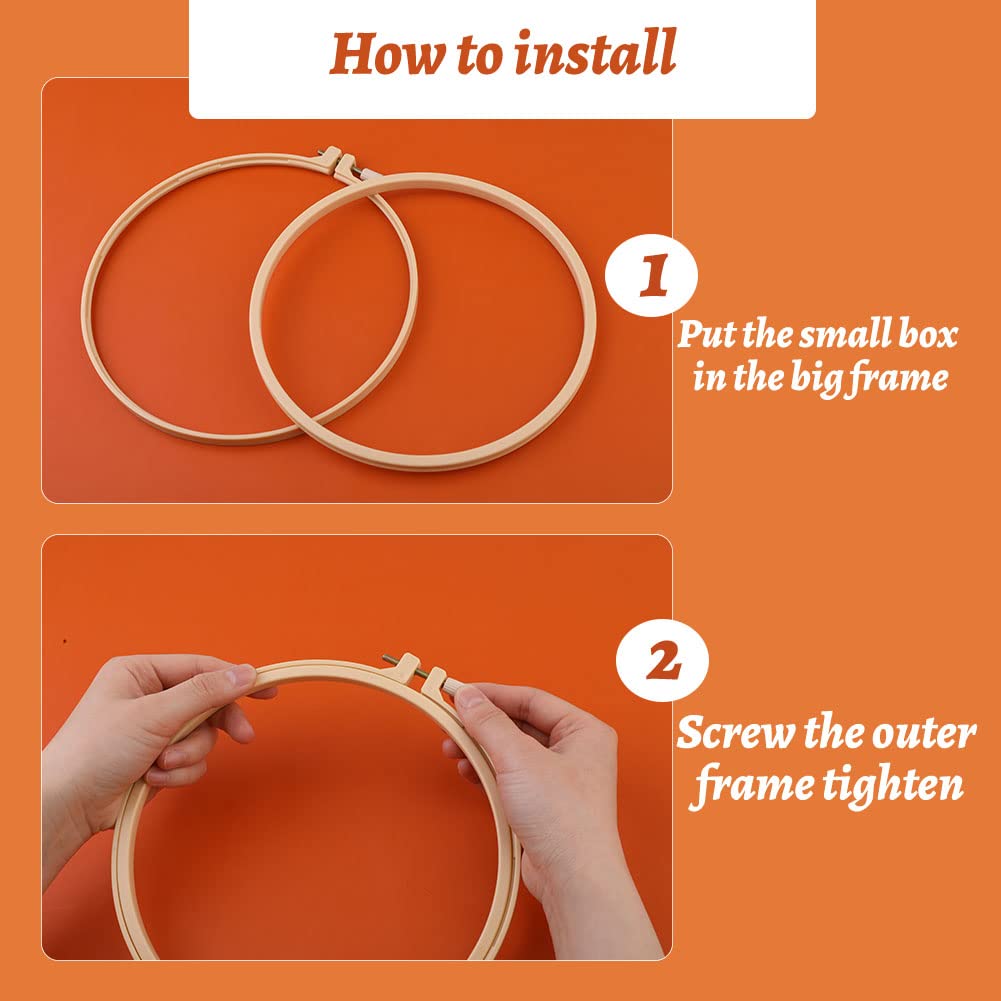 How to install

1

Put the small box in the big frame

2

Screw the outer frame tighten