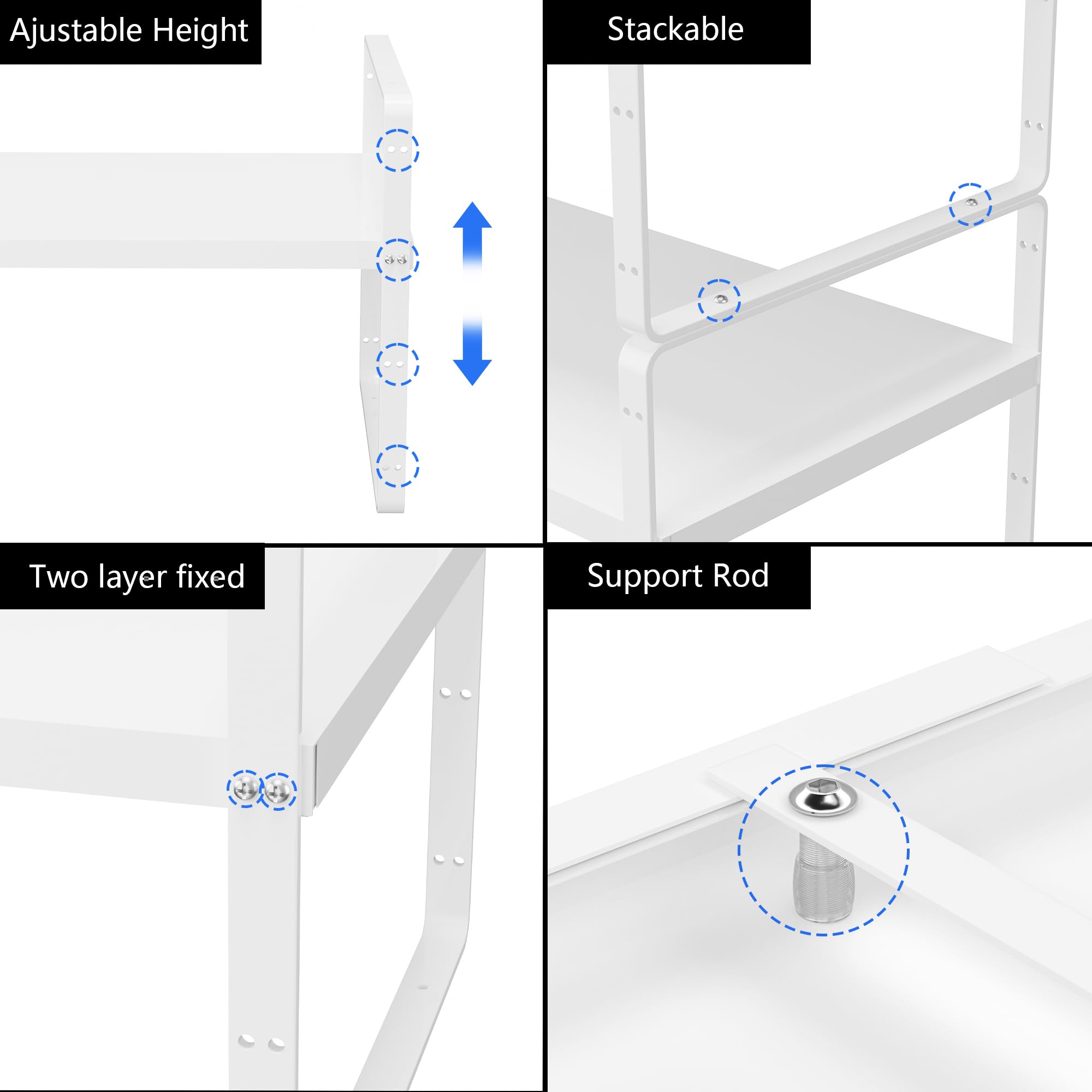 Ajustable Height

Stackable

Two layer fixed

Support Rod