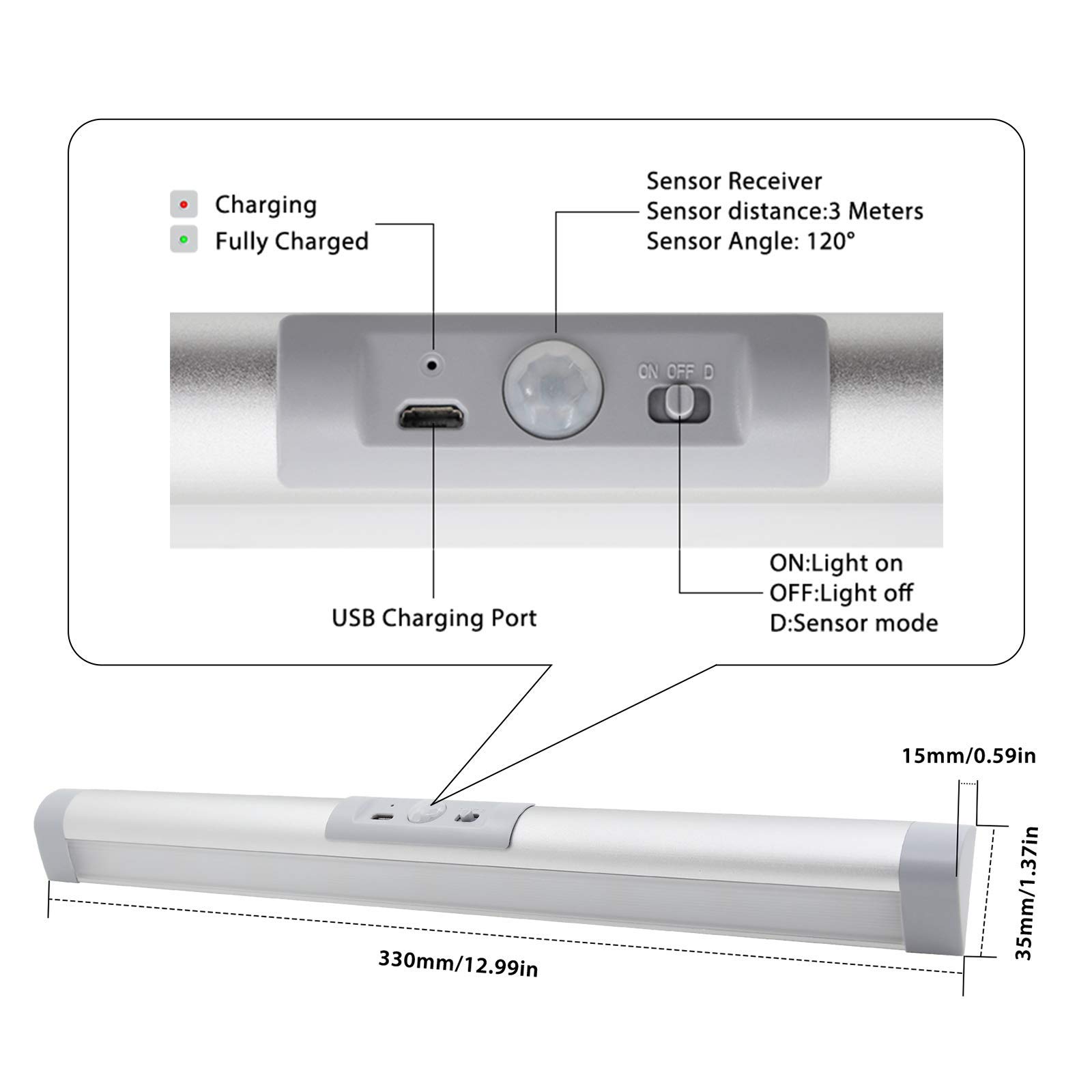 Charging
Fully Charged

Sensor Receiver
Sensor distance:3 Meters
Sensor Angle: 120°

ON OFF D

USB Charging Port

ON:Light on
OFF:Light off
D:Sensor mode

15mm/0.59in

35mm/1.37in

330mm/12.99in