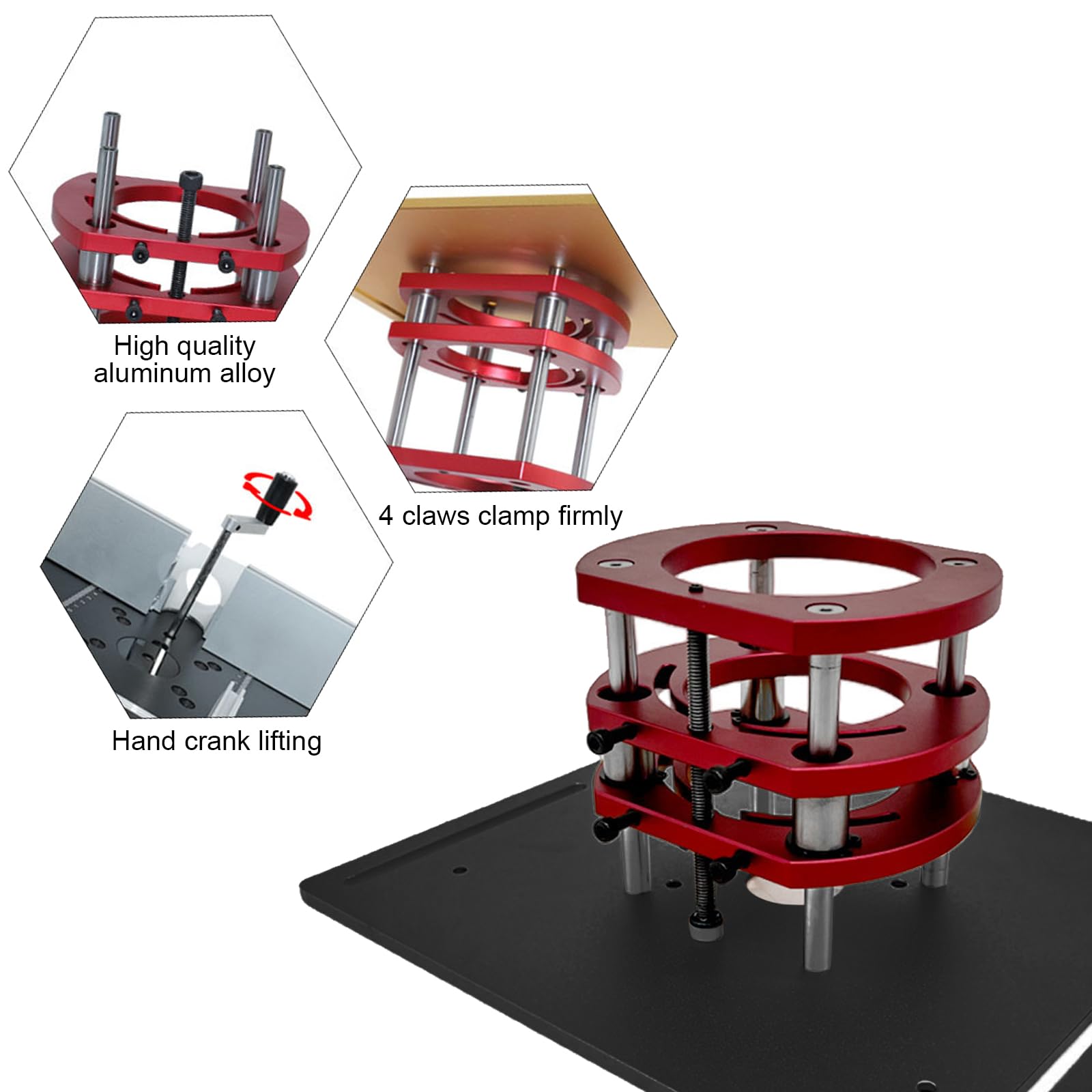 High quality aluminum alloy

4 claws clamp firmly

Hand crank lifting