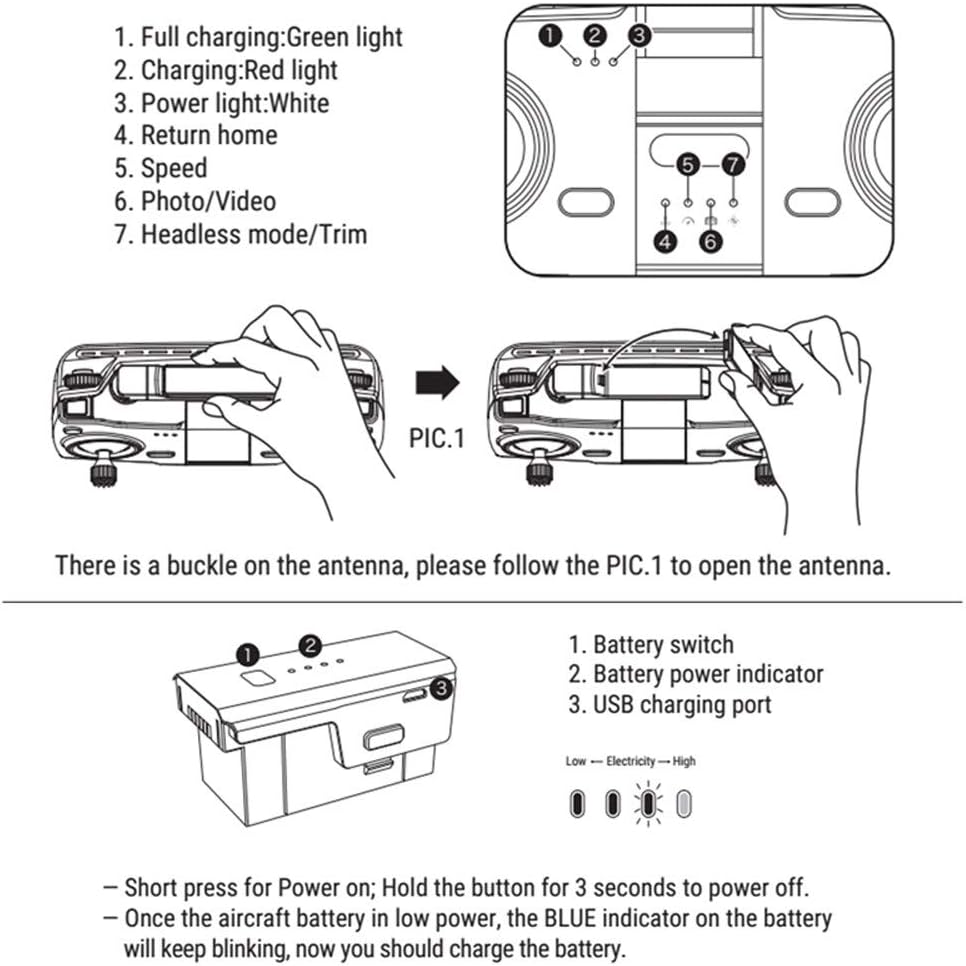 1. Full charging:Green light
2. Charging:Red light
3. Power light:White
4. Return home
5. Speed
6. Photo/Video
7. Headless mode/Trim

1 2 3
5 7
4 6

PIC.1

There is a buckle on the antenna, please follow the PIC.1 to open the antenna.

1 2 3

1. Battery switch
2. Battery power indicator
3. USB charging port

Low ← Electricity → High

– Short press for Power on; Hold the button for 3 seconds to power off.
– Once the aircraft battery in low power, the BLUE indicator on the battery will keep blinking, now you should charge the battery.