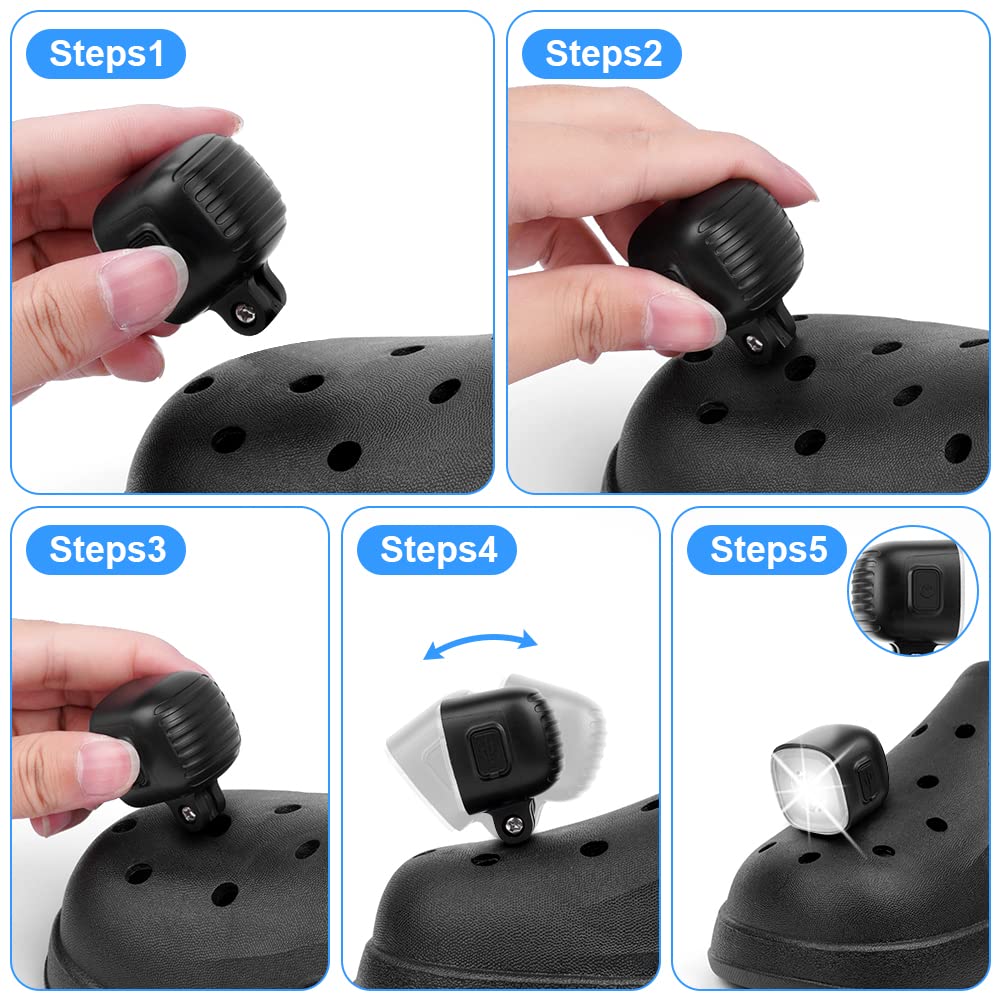 Steps1

Steps2

Steps3

Steps4

Steps5