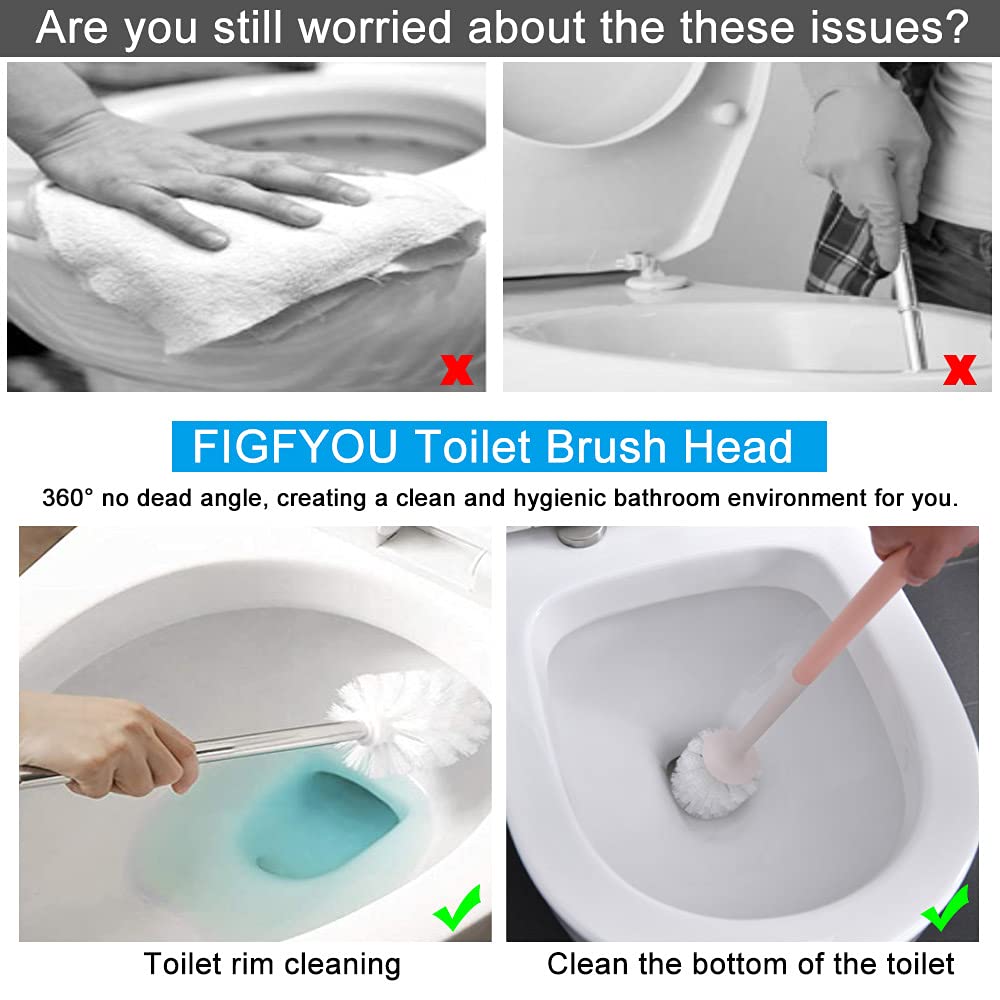 Are you still worried about the these issues?

FIGFYOU Toilet Brush Head

360° no dead angle, creating a clean and hygienic bathroom environment for you.

Toilet rim cleaning

Clean the bottom of the toilet