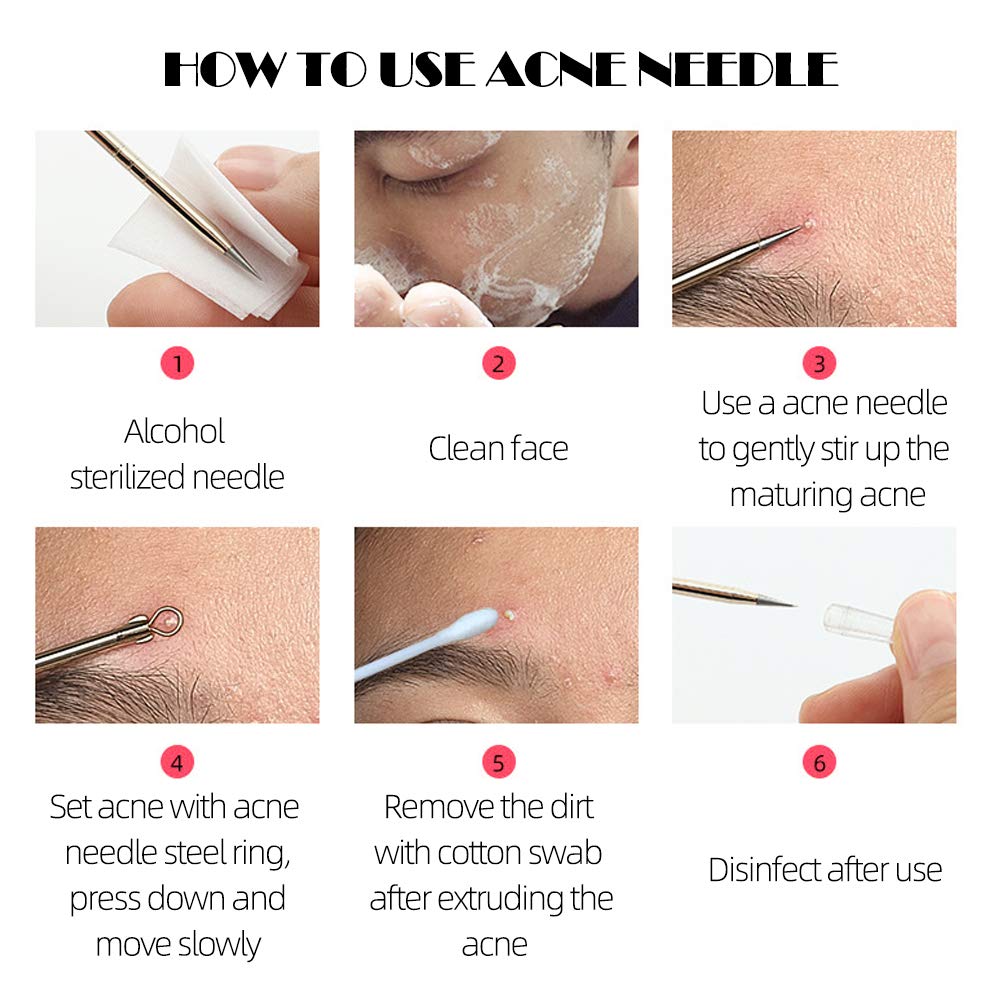 HOW TO USE ACNE NEEDLE

1

Alcohol sterilized needle

2

Clean face

3

Use a acne needle to gently stir up the maturing acne

4

Set acne with acne needle steel ring, press down and move slowly

5

Remove the dirt with cotton swab after extruding the acne

6

Disinfect after use