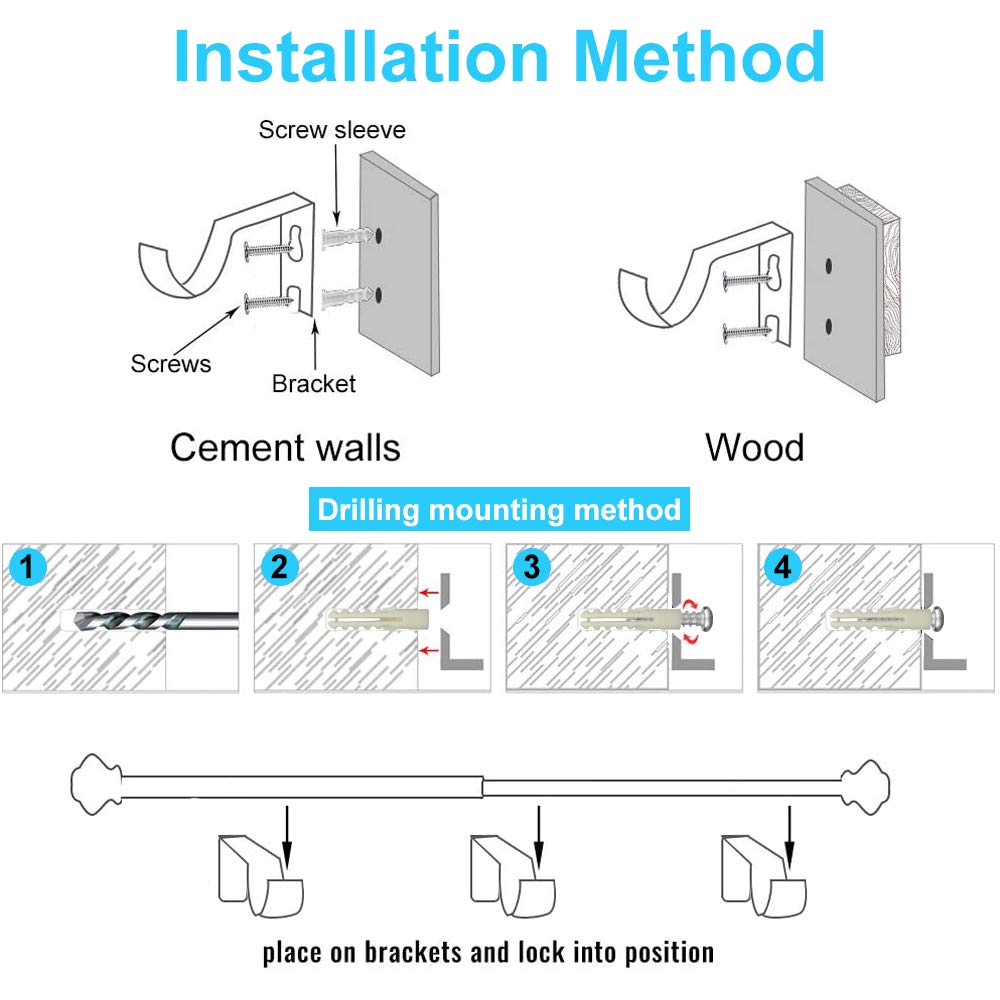 Installation Method

Screw sleeve

Screws

Bracket

Cement walls

Wood

Drilling mounting method

1

2

3

4

place on brackets and lock into position