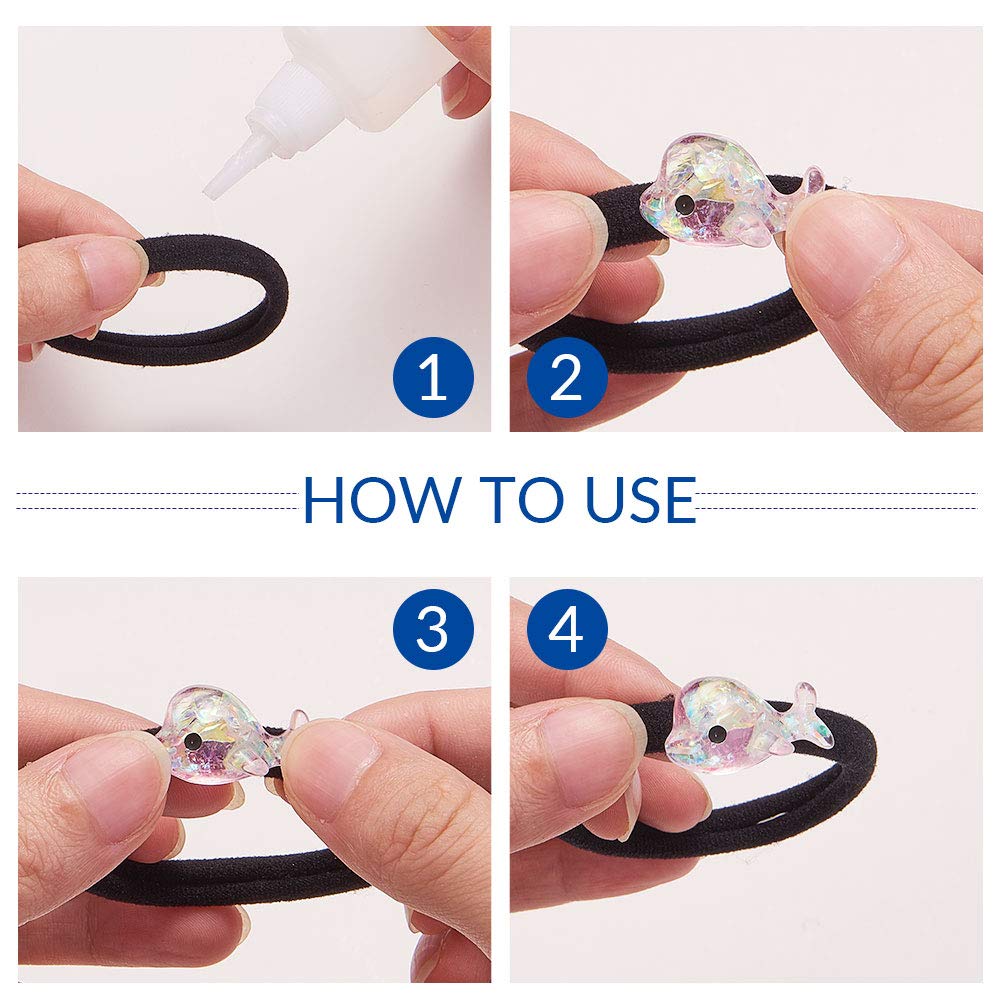 1

2

HOW TO USE

3

4