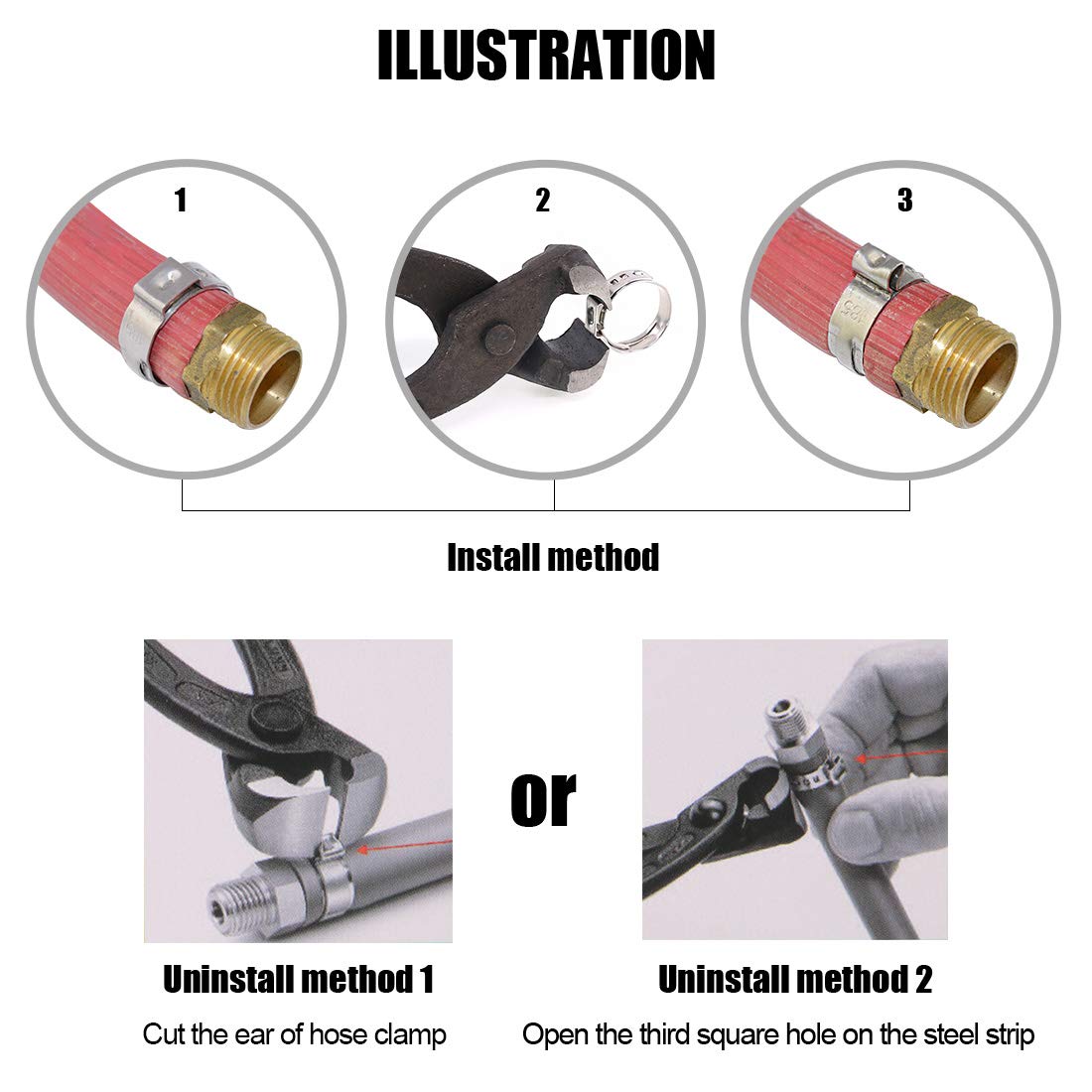 ILLUSTRATION

1

2

3

Install method

or

Uninstall method 1

Cut the ear of hose clamp

Uninstall method 2

Open the third square hole on the steel strip