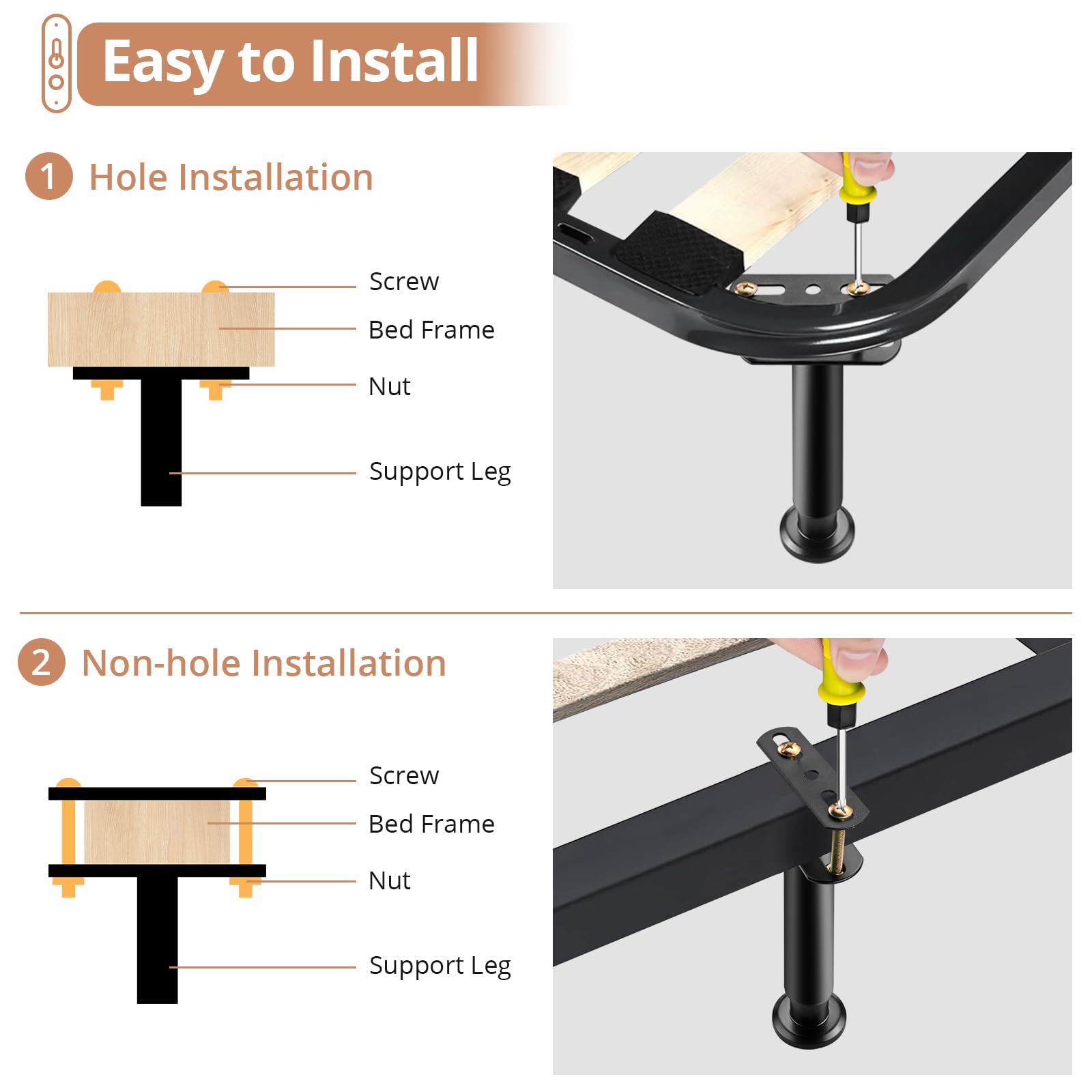 Easy to Install

1 Hole Installation

Screw
Bed Frame
Nut
Support Leg

2 Non-hole Installation

Screw
Bed Frame
Nut
Support Leg