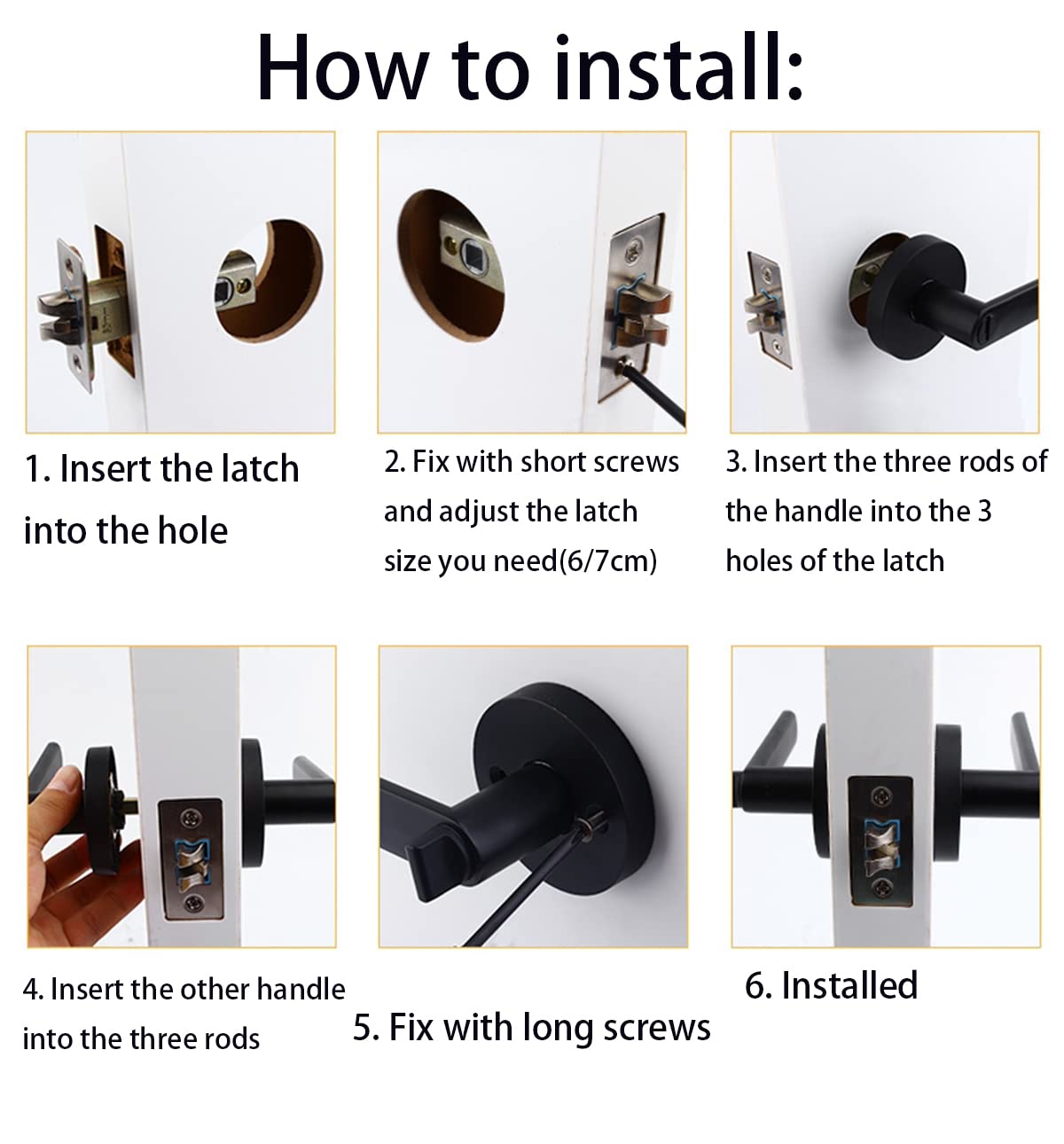 How to install:

1. Insert the latch into the hole

2. Fix with short screws and adjust the latch size you need(6/7cm)

3. Insert the three rods of the handle into the 3 holes of the latch

4. Insert the other handle into the three rods

5. Fix with long screws

6. Installed