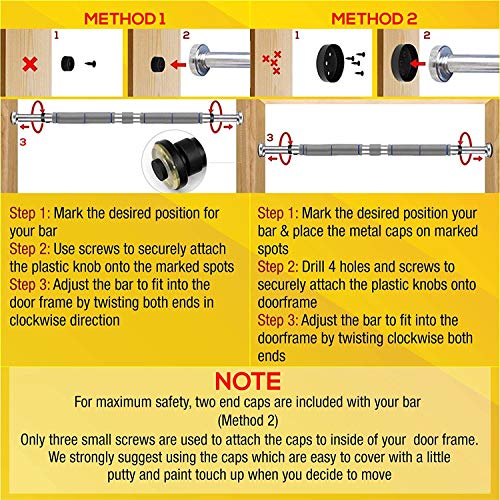 METHOD 1

1

2

3

Step 1: Mark the desired position for your bar
Step 2: Use screws to securely attach the plastic knob onto the marked spots
Step 3: Adjust the bar to fit into the door frame by twisting both ends in clockwise direction

METHOD 2

1

2

3

Step 1: Mark the desired position your bar & place the metal caps on marked spots
Step 2: Drill 4 holes and screws to securely attach the plastic knobs onto doorframe
Step 3: Adjust the bar to fit into the doorframe by twisting clockwise both ends

NOTE

For maximum safety, two end caps are included with your bar (Method 2)
Only three small screws are used to attach the caps to inside of your door frame.
We strongly suggest using the caps which are easy to cover with a little putty and paint touch up when you decide to move