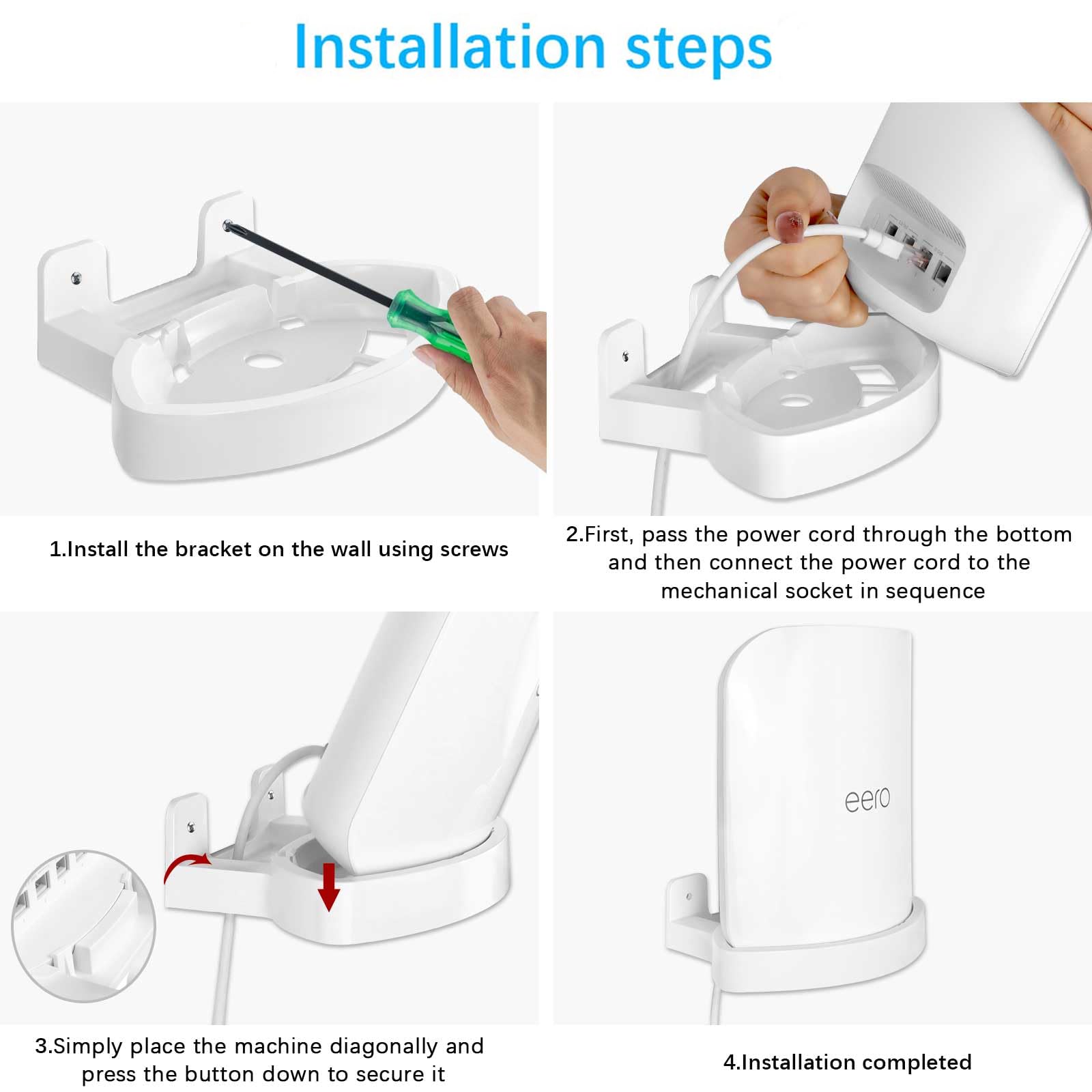 Installation steps

1.Install the bracket on the wall using screws

2.First, pass the power cord through the bottom and then connect the power cord to the mechanical socket in sequence

eero

3.Simply place the machine diagonally and press the button down to secure it

4.Installation completed