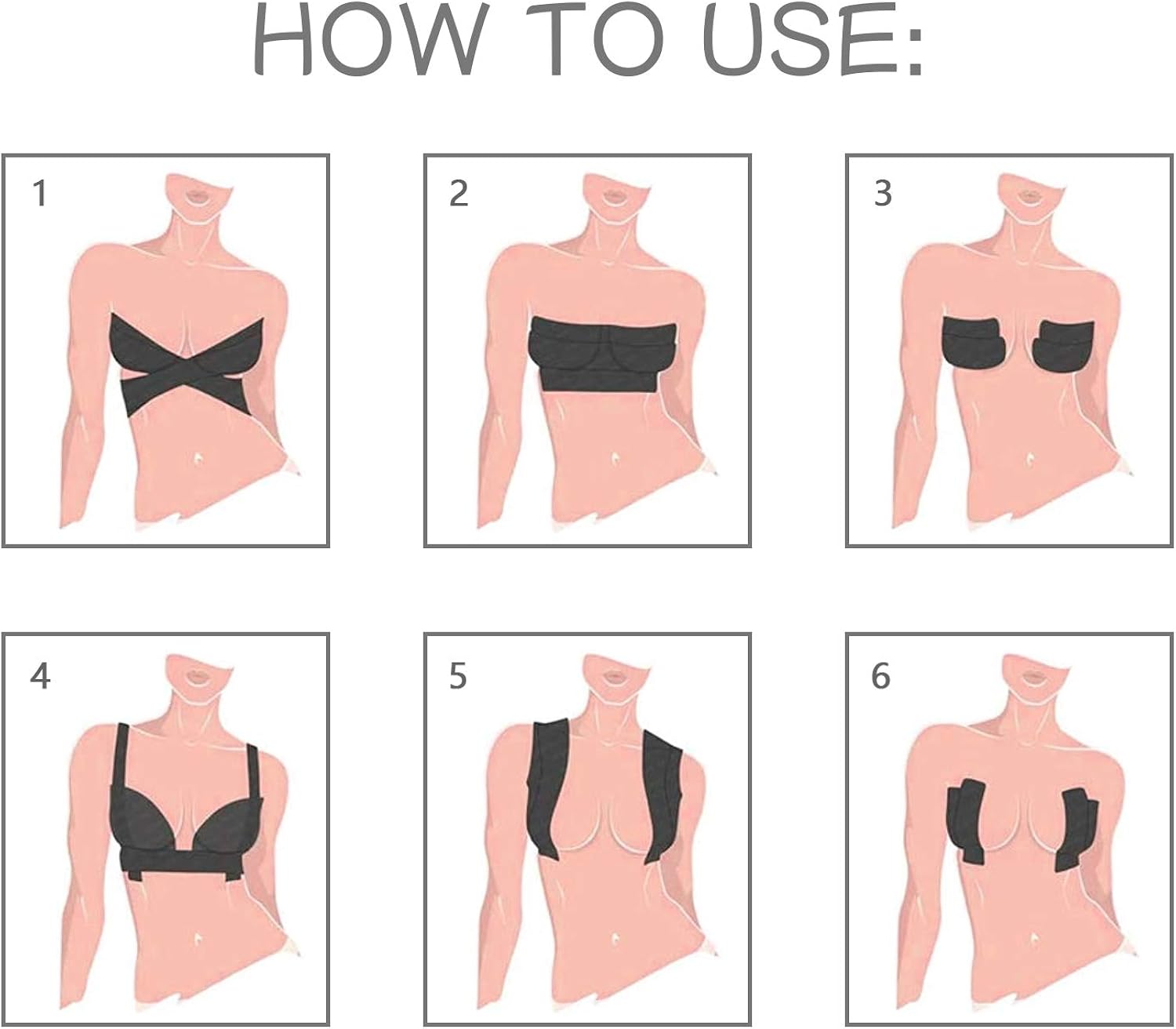 HOW TO USE:

1

2

3

4

5

6