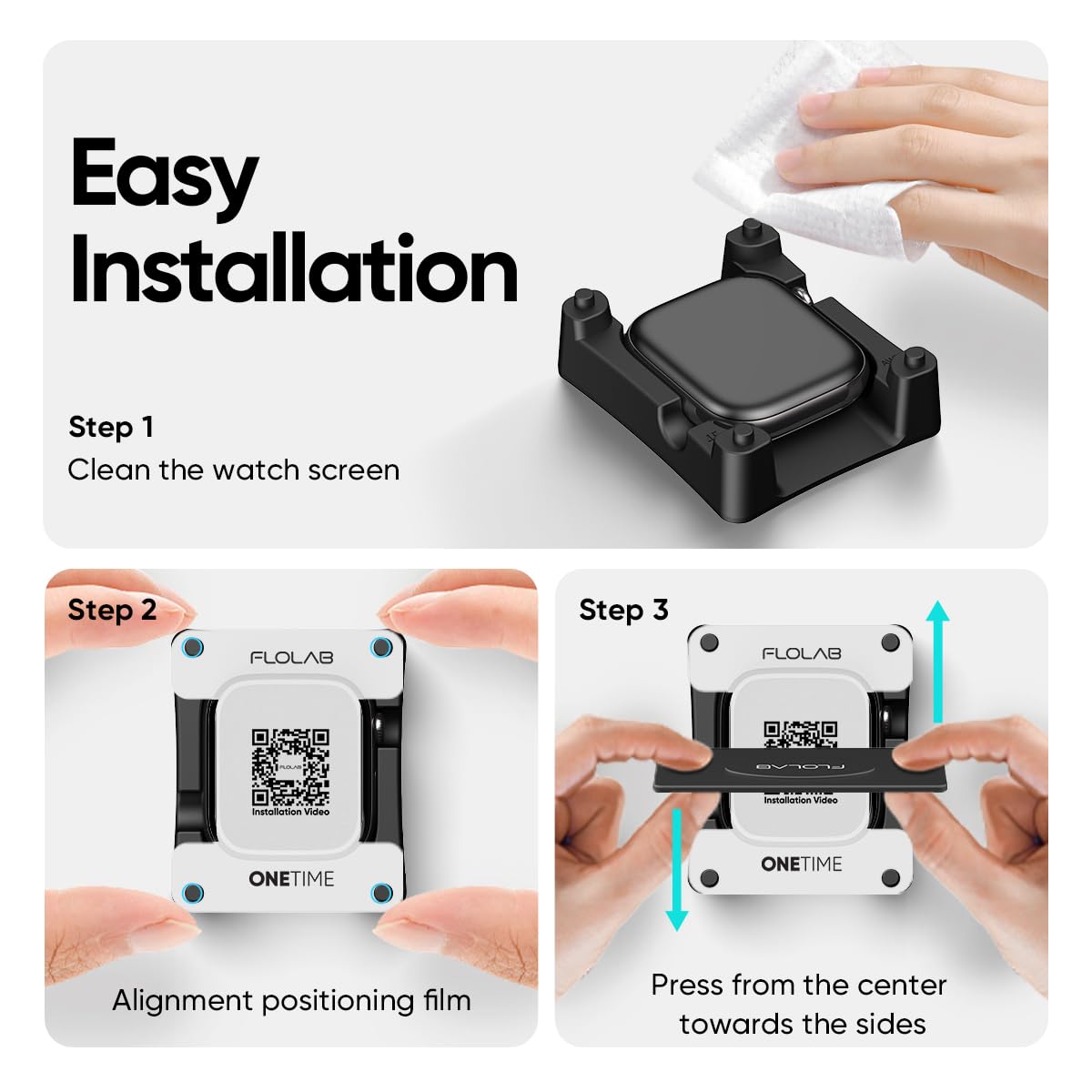 Easy Installation

Step 1
Clean the watch screen

Step 2

FLOLAB

FLOLAB
Installation Video

ONETIME

Alignment positioning film

Step 3

FLOLAB

FLOLAB

Installation Video

ONETIME

Press from the center towards the sides