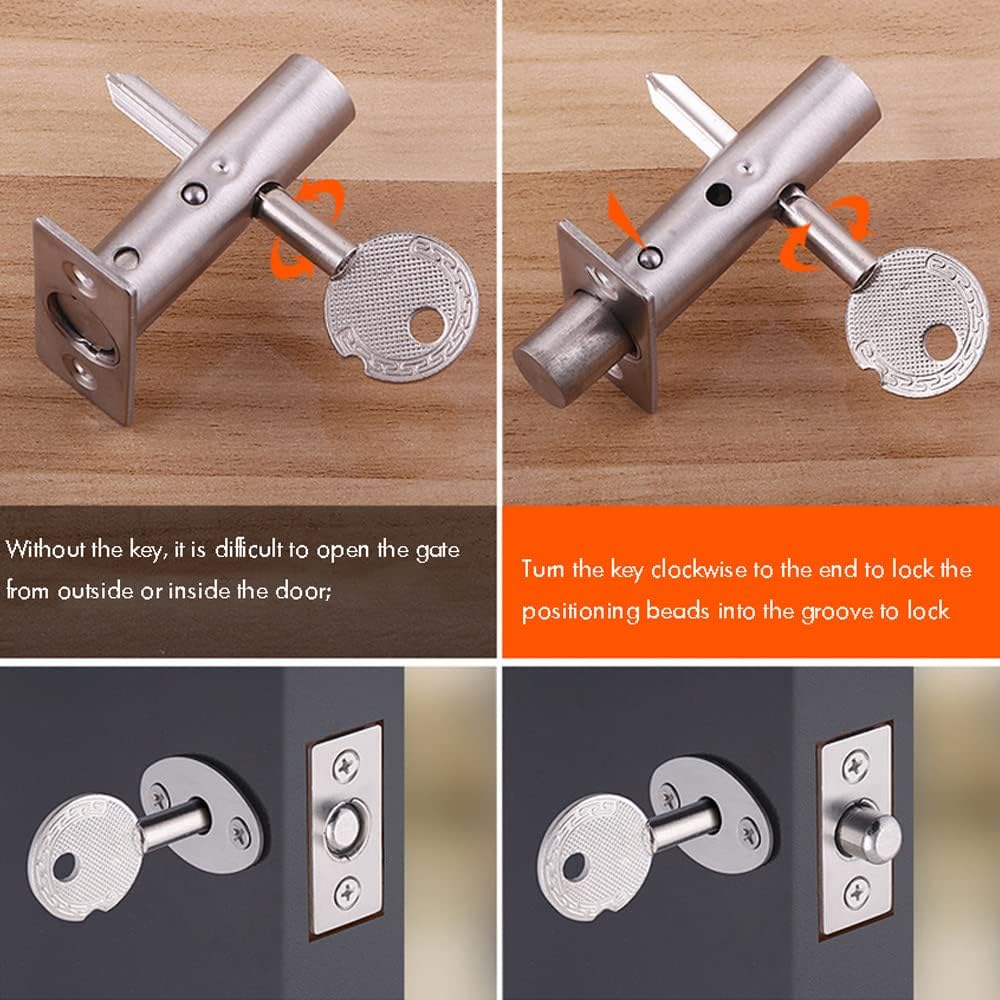 Without the key, it is difficult to open the gate from outside or inside the door;

Turn the key clockwise to the end to lock the positioning beads into the groove to lock