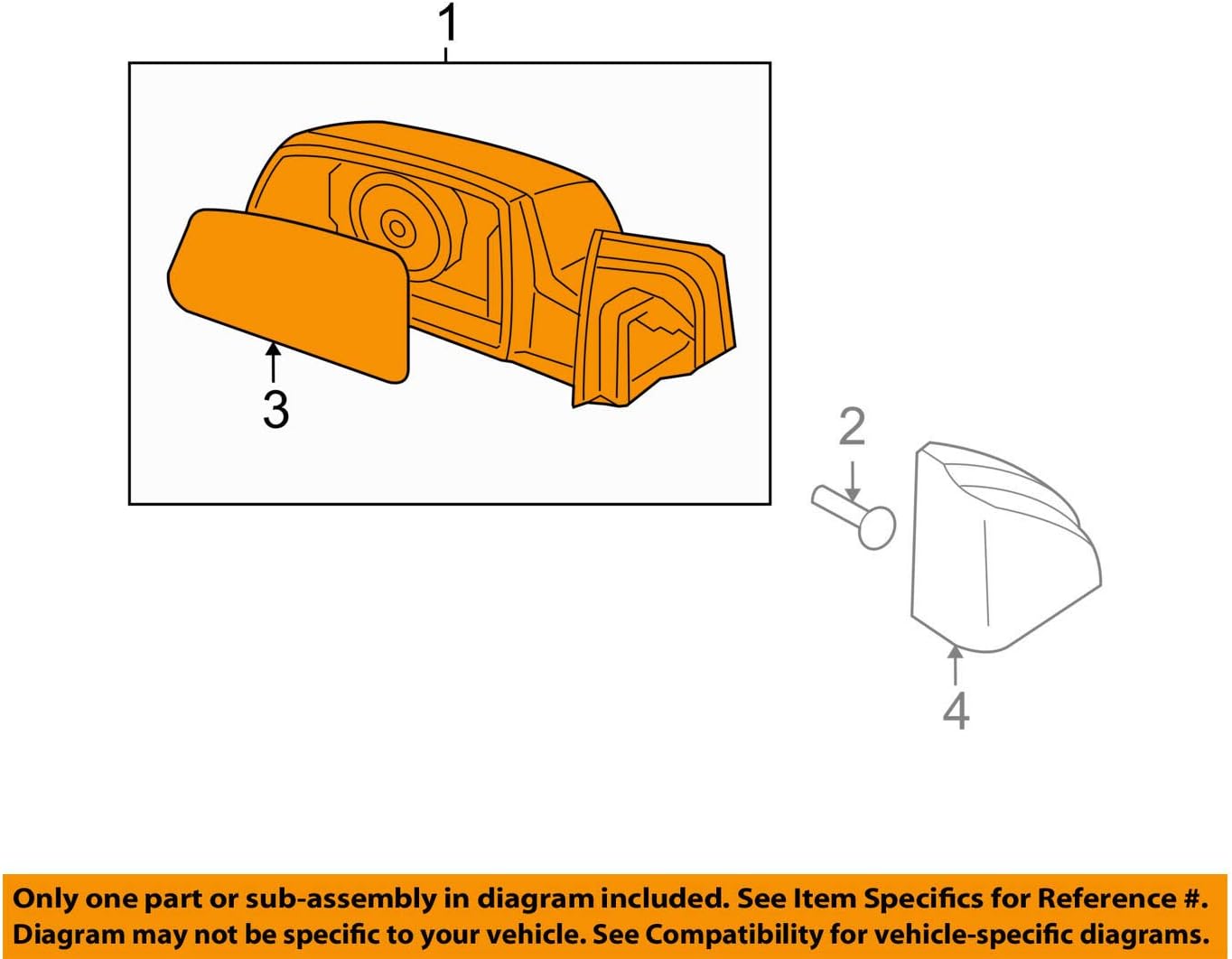 1

3

2

4

Only one part or sub-assembly in diagram included. See Item Specifics for Reference #.
Diagram may not be specific to your vehicle. See Compatibility for vehicle-specific diagrams.