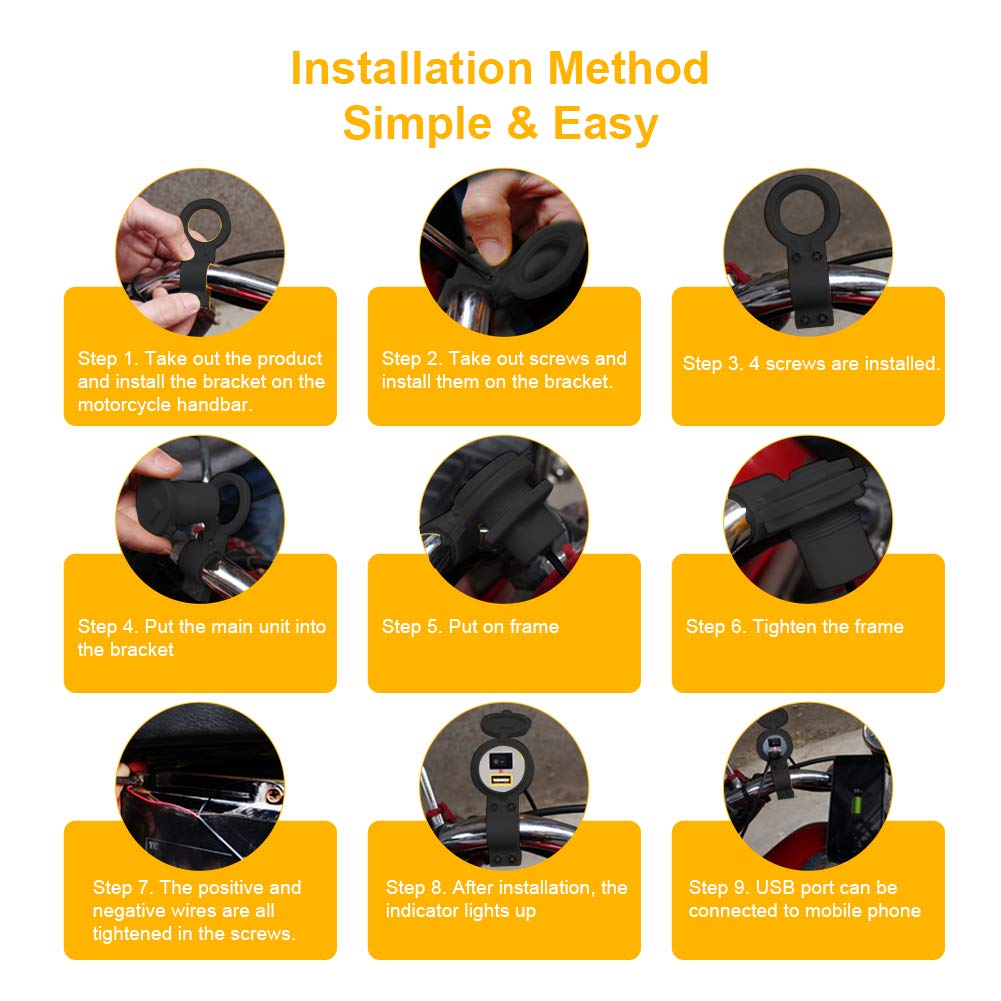 Installation Method
Simple & Easy

Step 1. Take out the product and install the bracket on the motorcycle handbar.

Step 2. Take out screws and install them on the bracket.

Step 3. 4 screws are installed.

Step 4. Put the main unit into the bracket

Step 5. Put on frame

Step 6. Tighten the frame

Step 7. The positive and negative wires are all tightened in the screws.

Step 8. After installation, the indicator lights up

Step 9. USB port can be connected to mobile phone