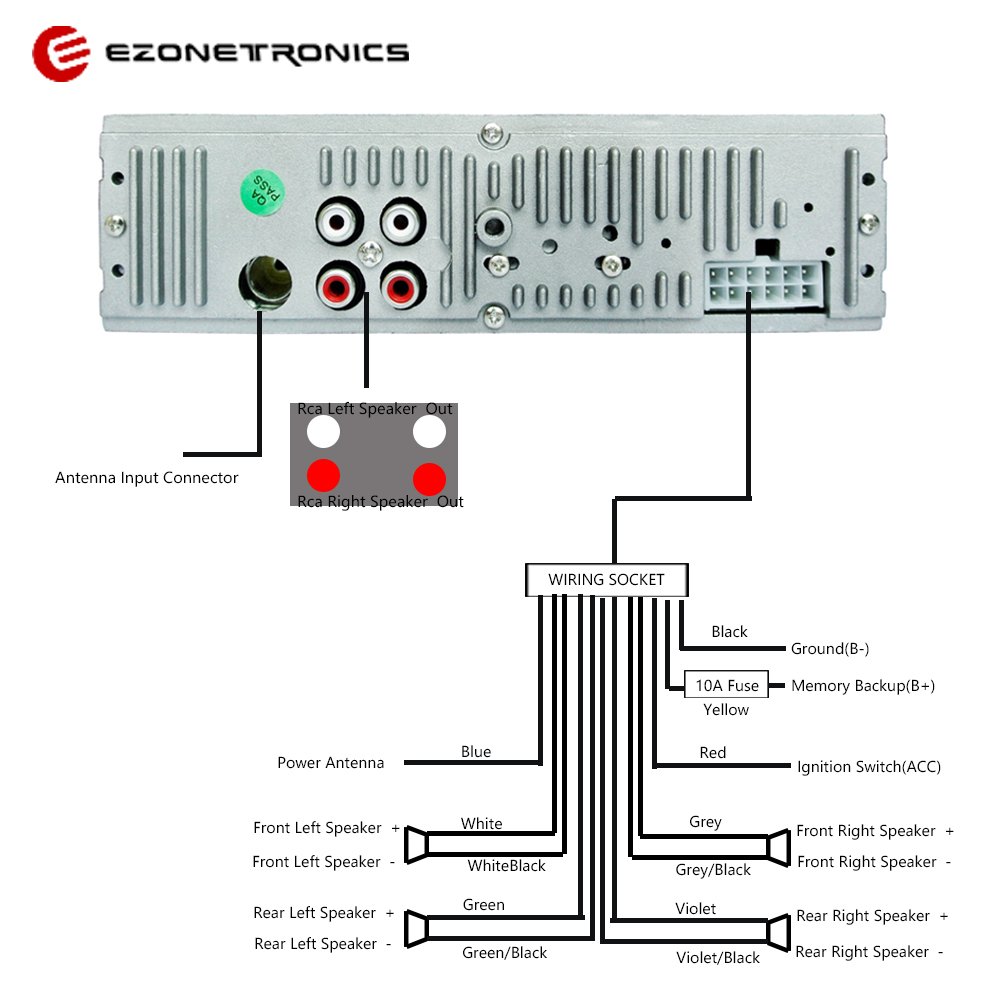 EZONETRONICS

QA PASS

Rca Left Speaker Out

Rca Right Speaker Out

Antenna Input Connector

WIRING SOCKET

Black
Ground(B-)

10A Fuse
Memory Backup(B+)
Yellow

Power Antenna
Blue

Red
Ignition Switch(ACC)

Front Left Speaker +
White
Front Left Speaker -
WhiteBlack

Grey
Front Right Speaker +
Grey/Black
Front Right Speaker -

Rear Left Speaker +
Green
Rear Left Speaker -
Green/Black

Violet
Rear Right Speaker +
Violet/Black
Rear Right Speaker -