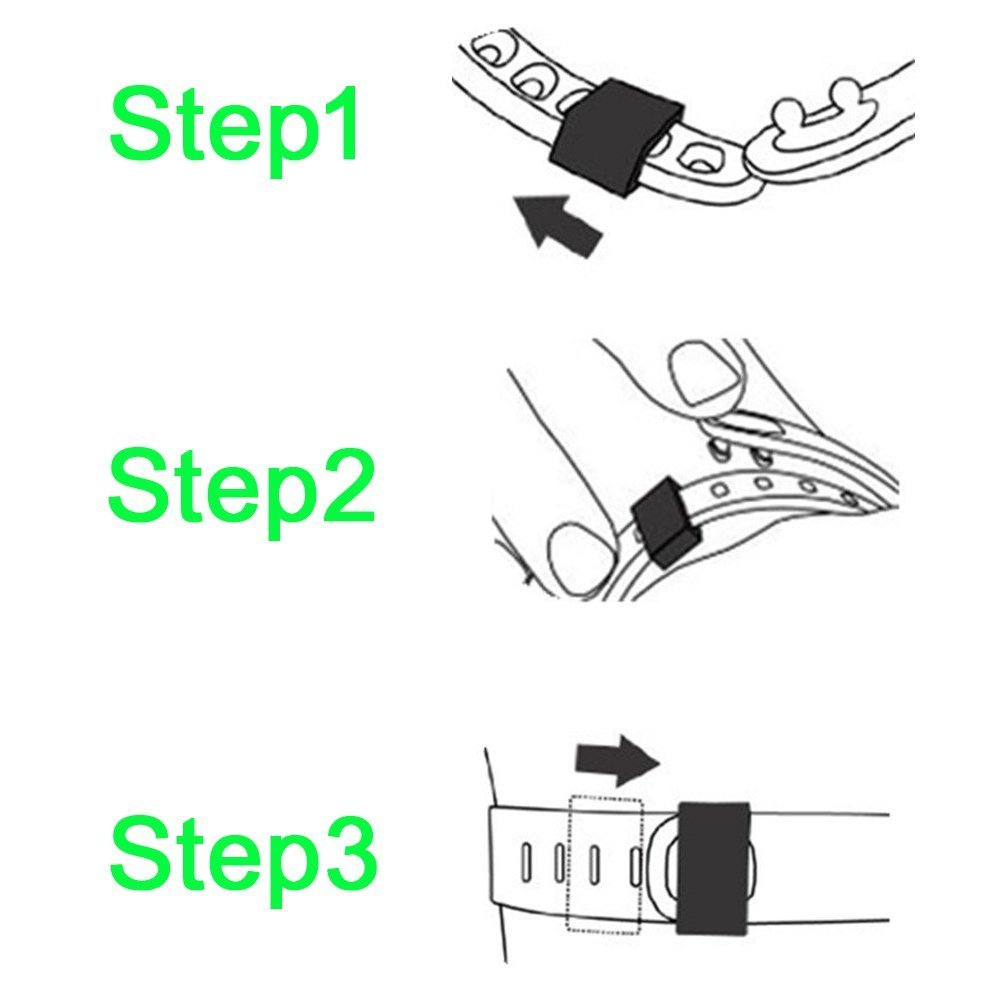 Step1

Step2

Step3