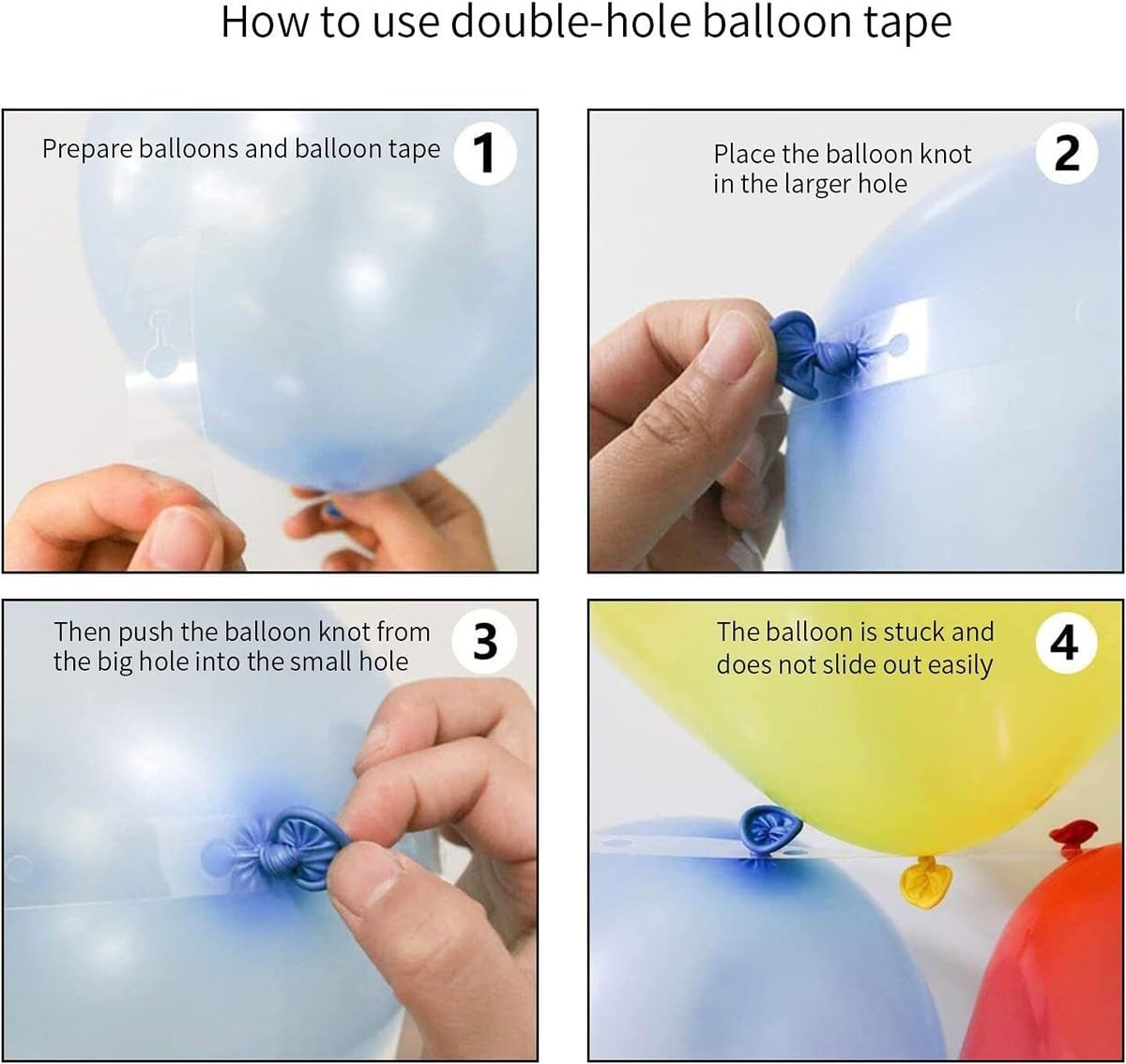 How to use double-hole balloon tape

Prepare balloons and balloon tape 1

Place the balloon knot in the larger hole 2

Then push the balloon knot from the big hole into the small hole 3

The balloon is stuck and does not slide out easily 4